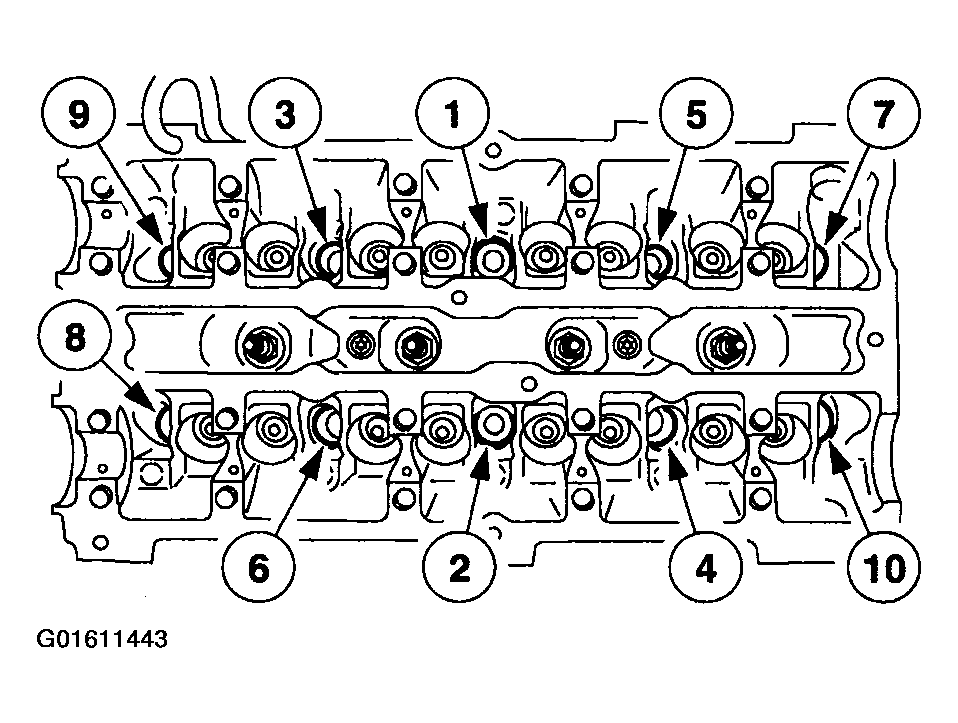 9
3
1
5
7
8
6
2
4
10
G01611443