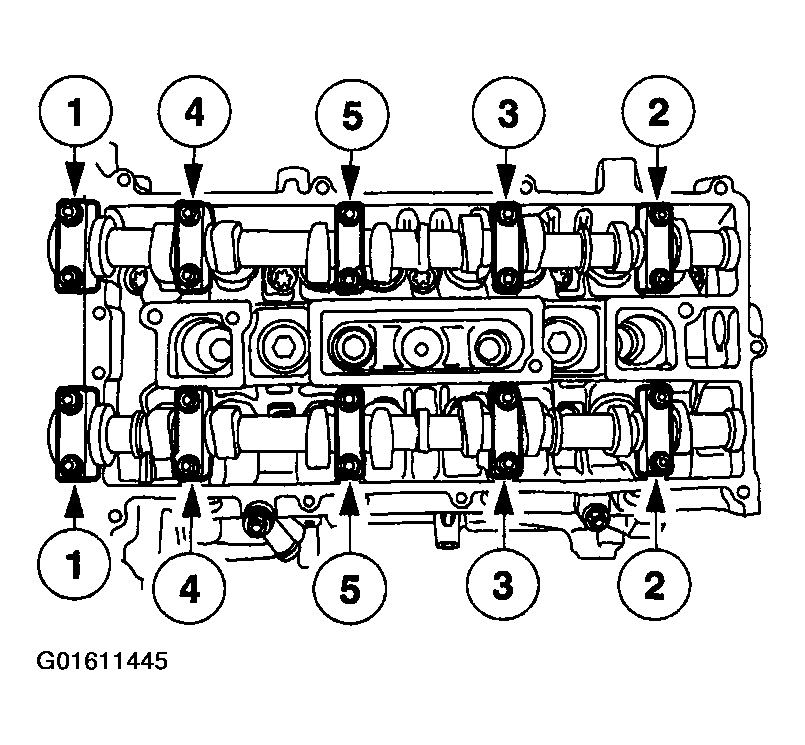 1
4
5
3
2
1
4
5
3
2
G01611445