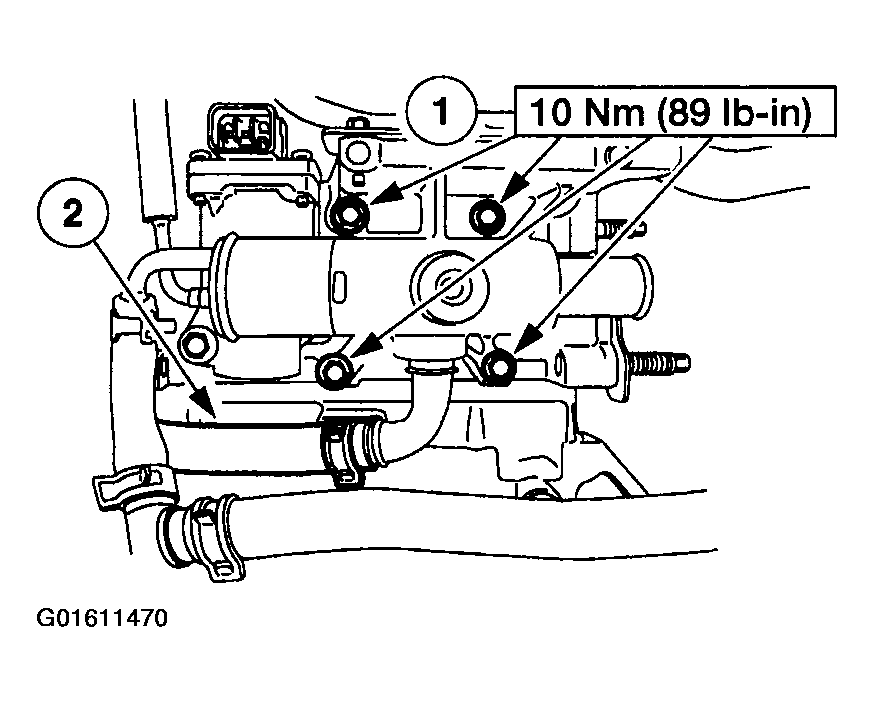 1
10 Nm (89 lb-in)
2
G01611470