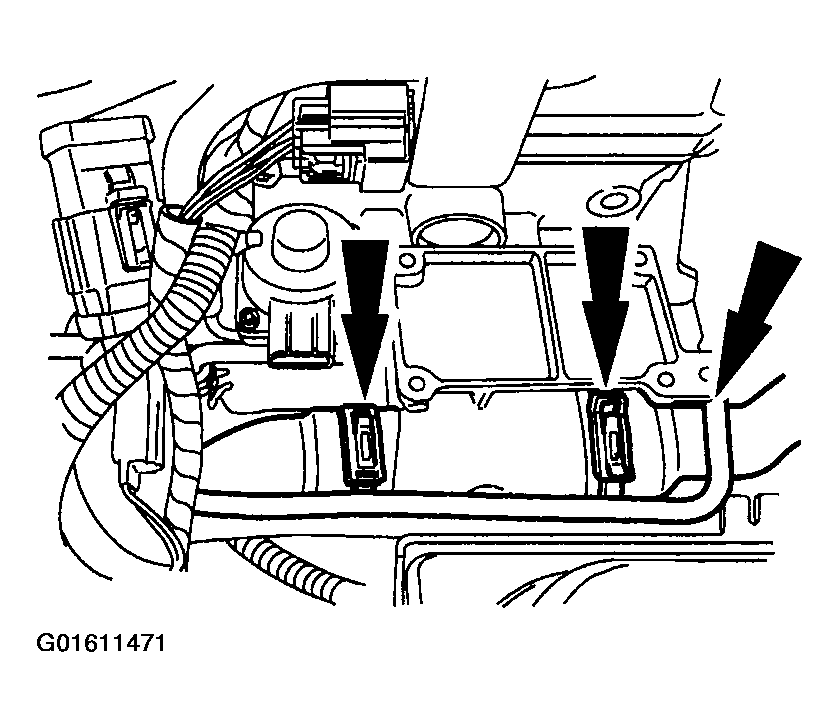 G01611471