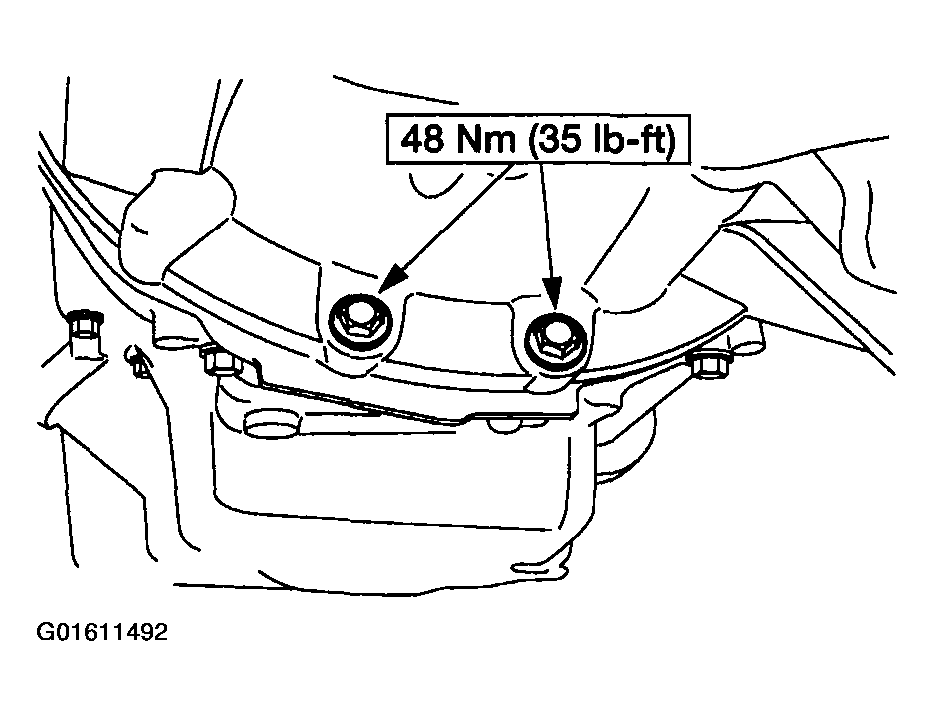 48 Nm (35 lb-ft)

G01611492