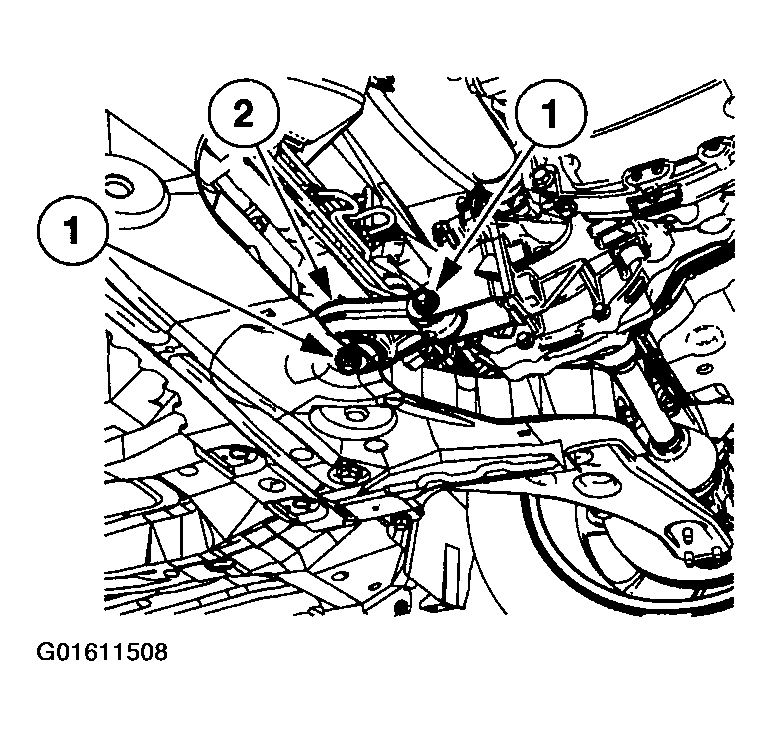 2
1
1
G01611508