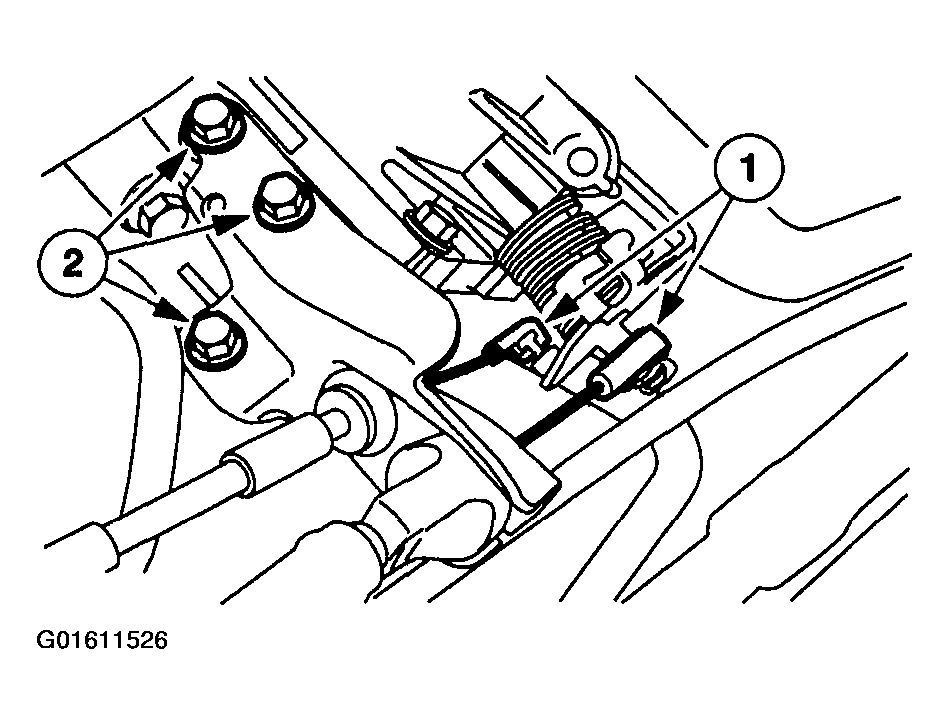 1

2

G01611526