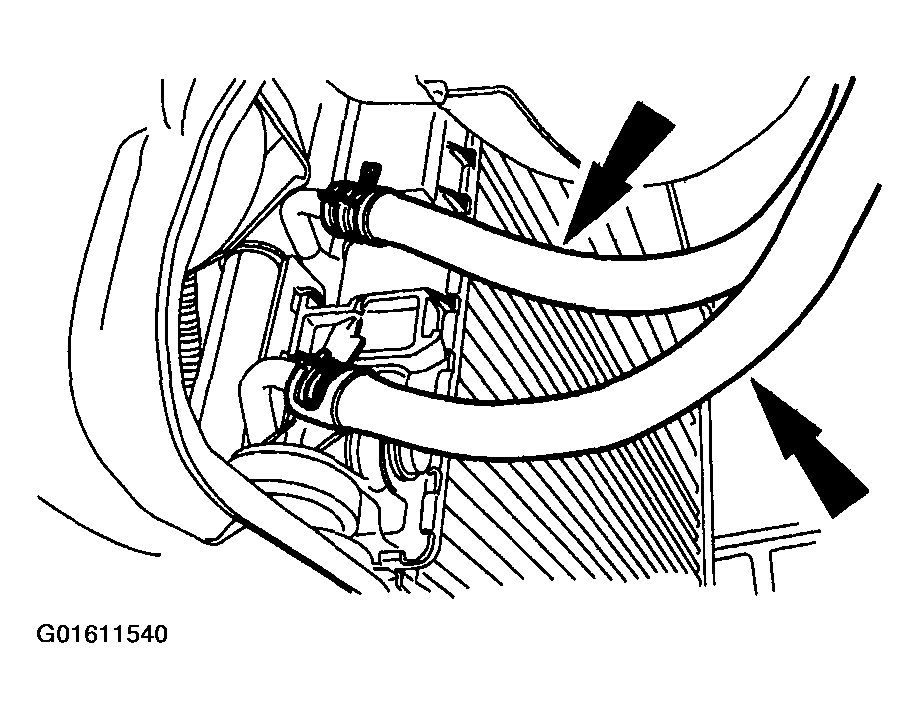 G01611540