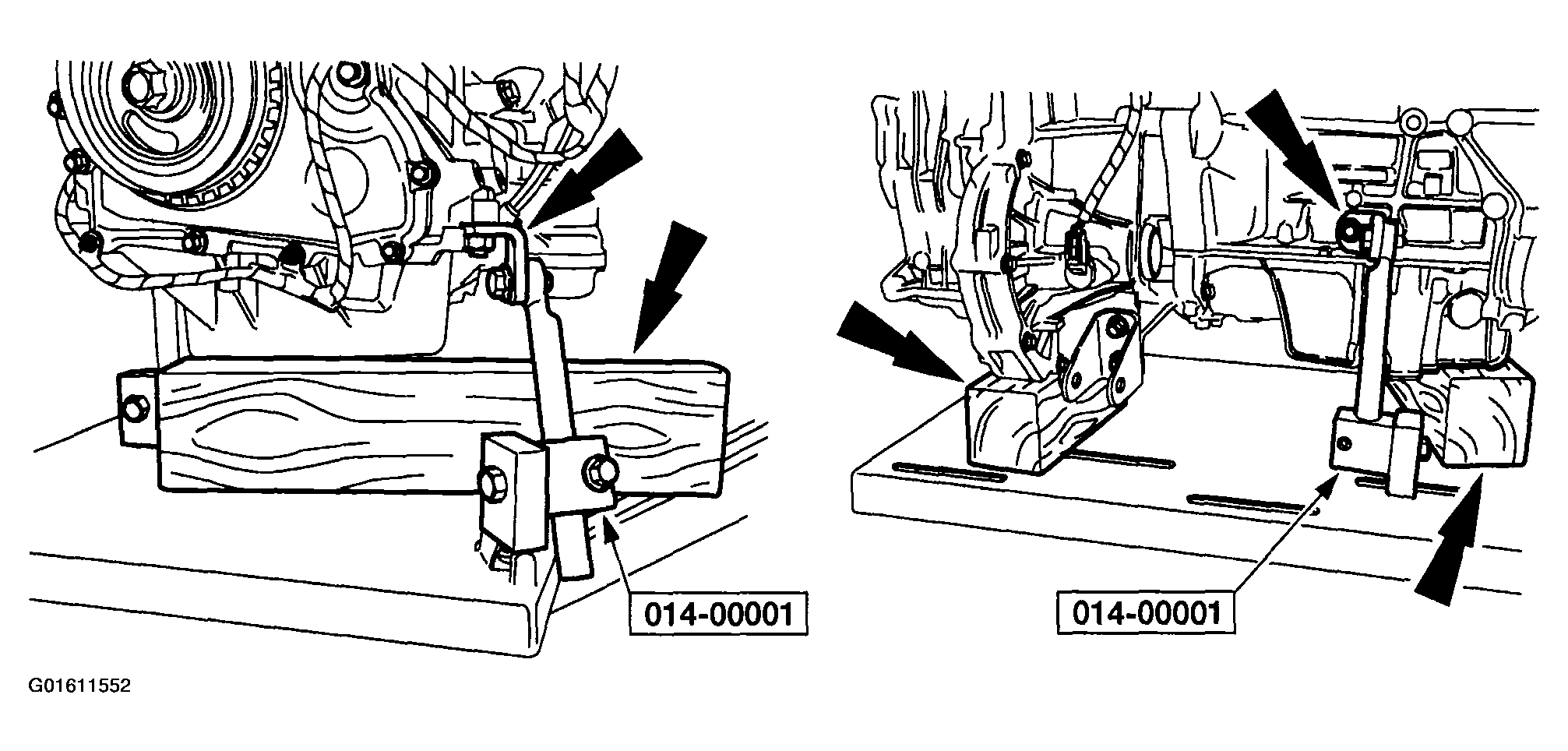 014-00001

014-00001

G01611552