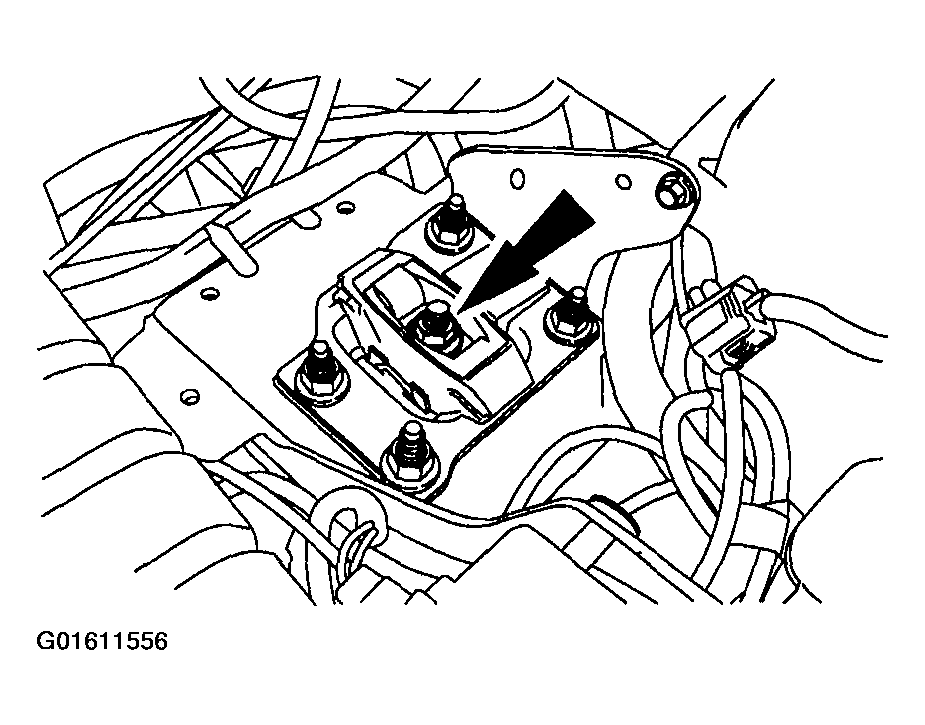 G01611556