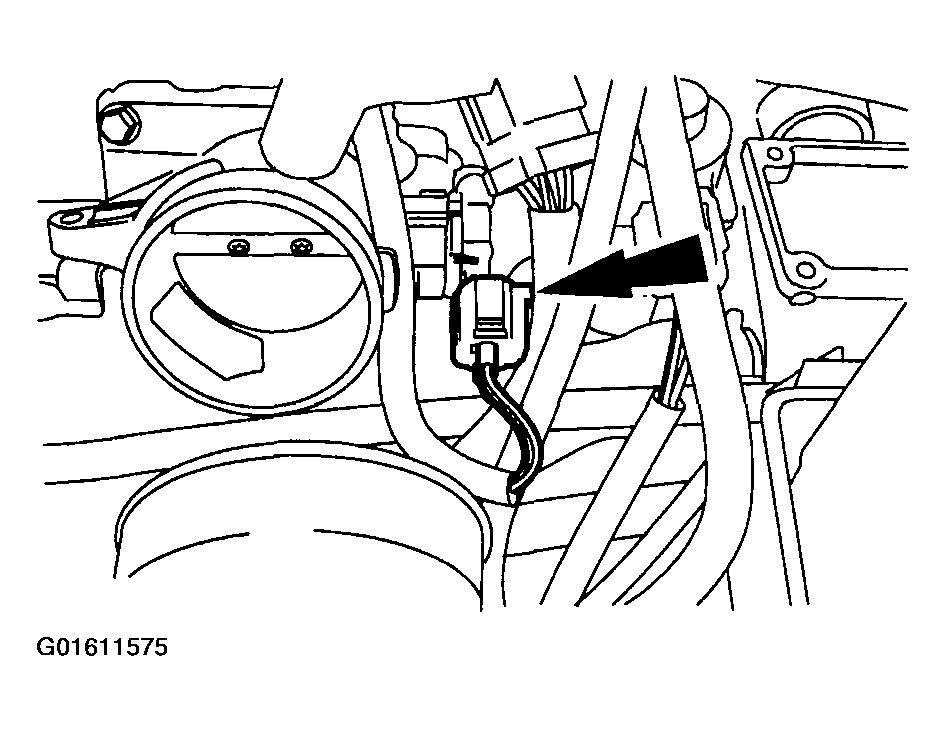 G01611575