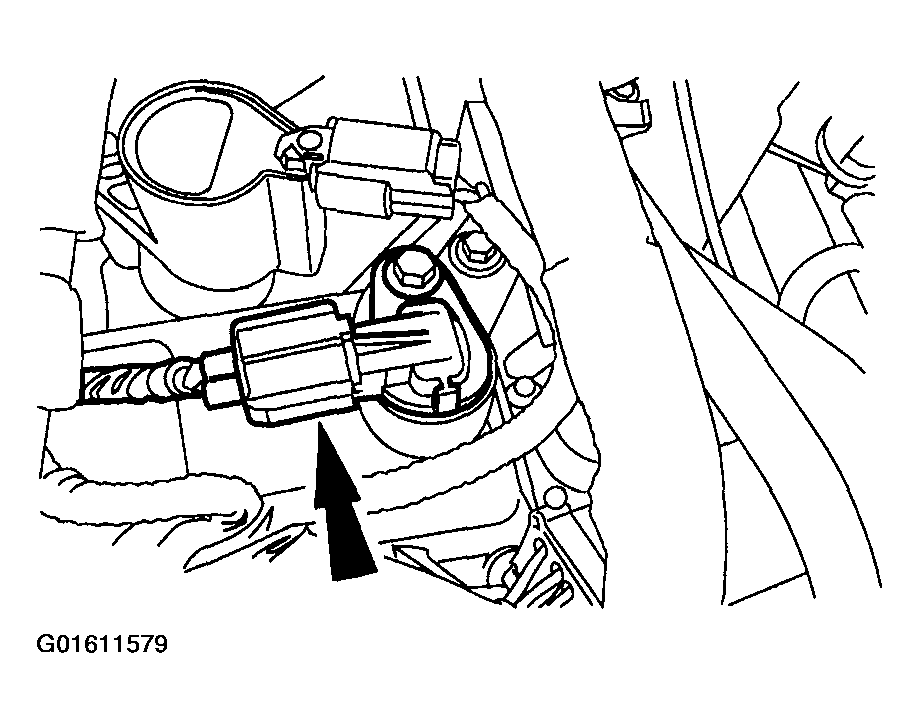 G01611579