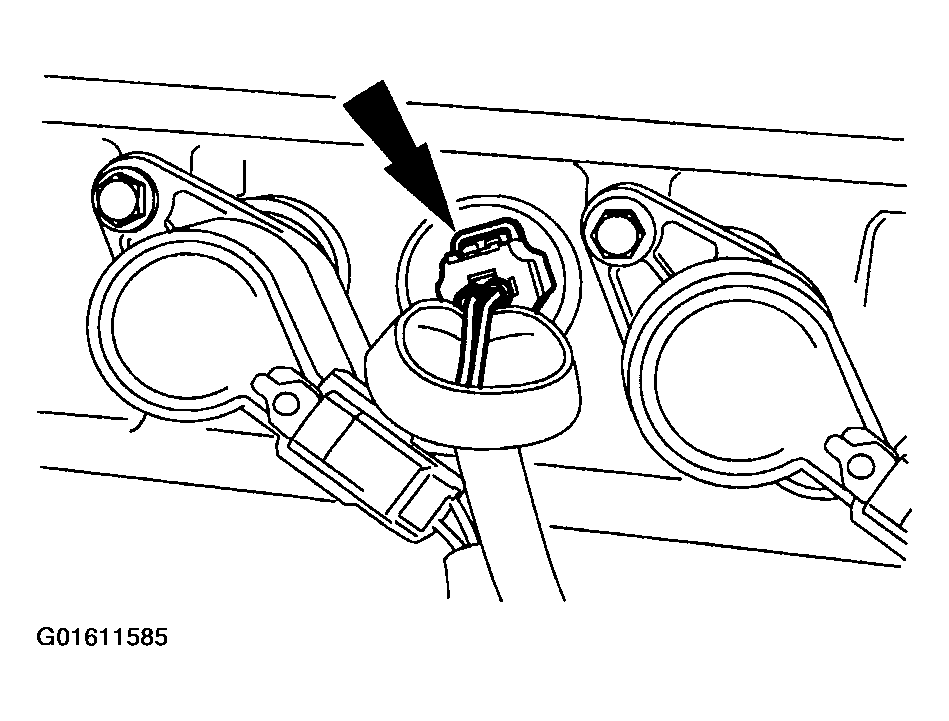 G01611585