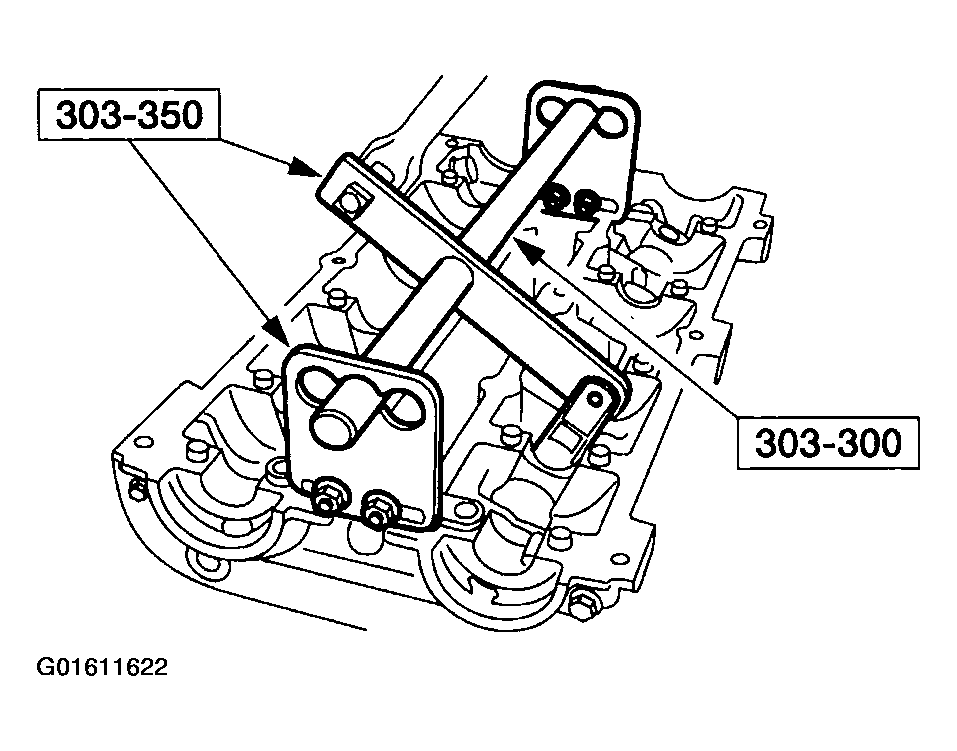 303-350

303-300

G01611622