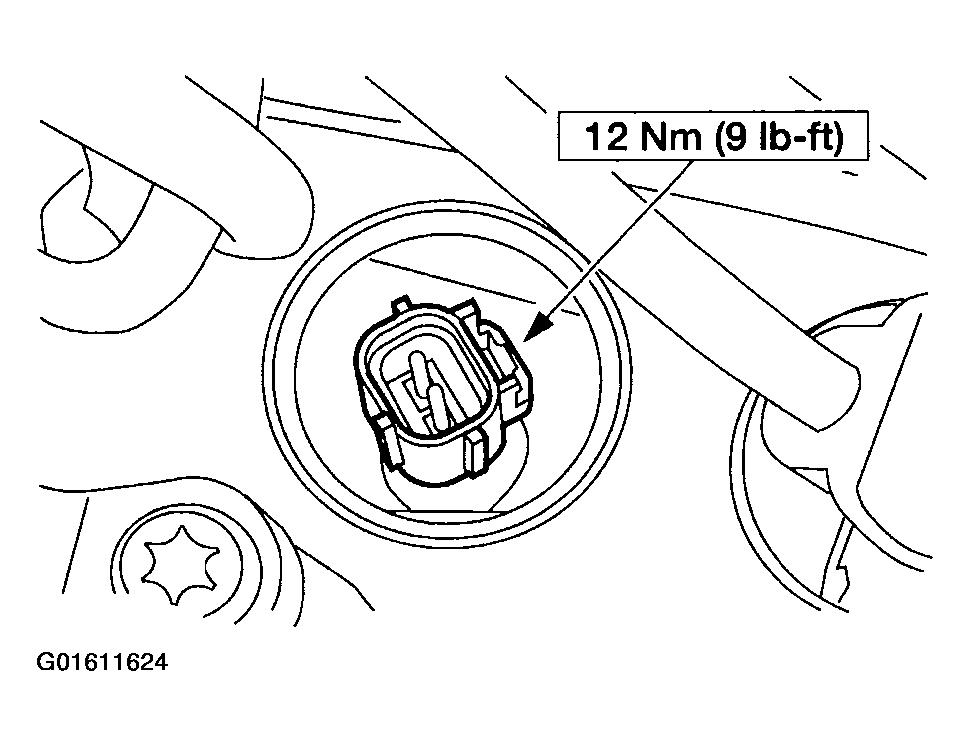 12 Nm (9 lb-ft)

G01611624