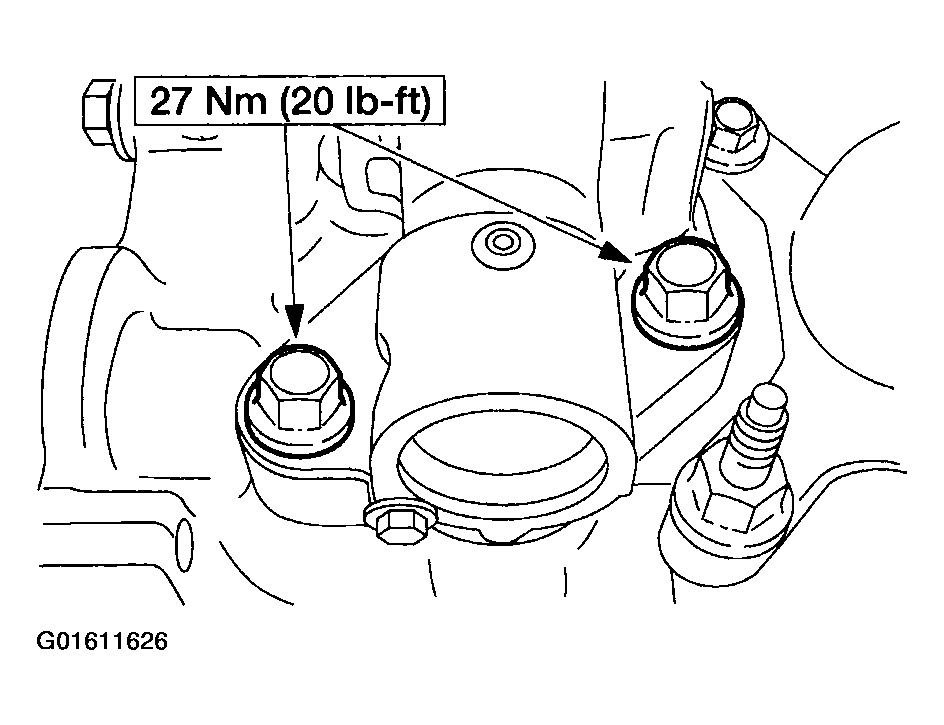 27 Nm (20 lb-ft)

G01611626