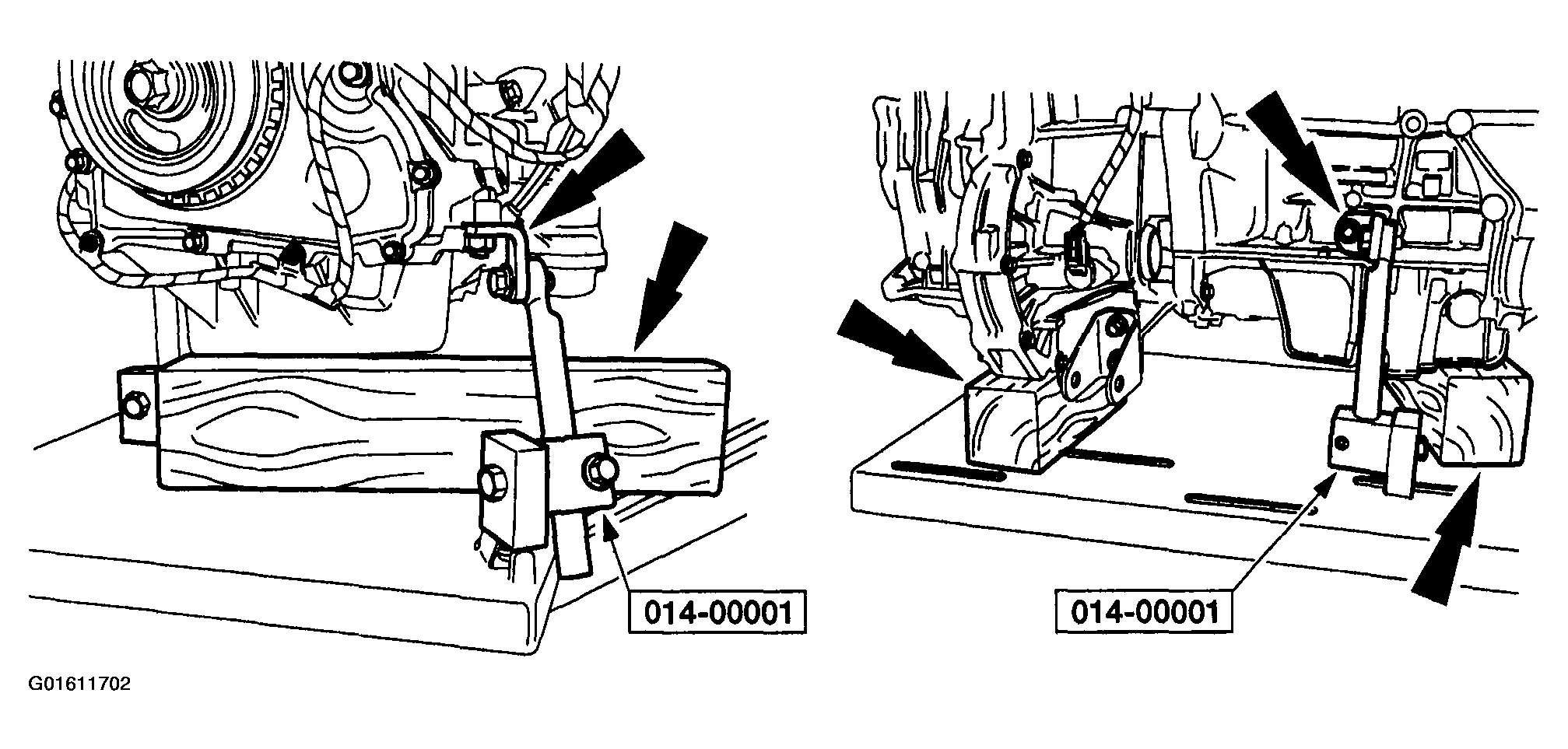 014-00001

014-00001

G01611702