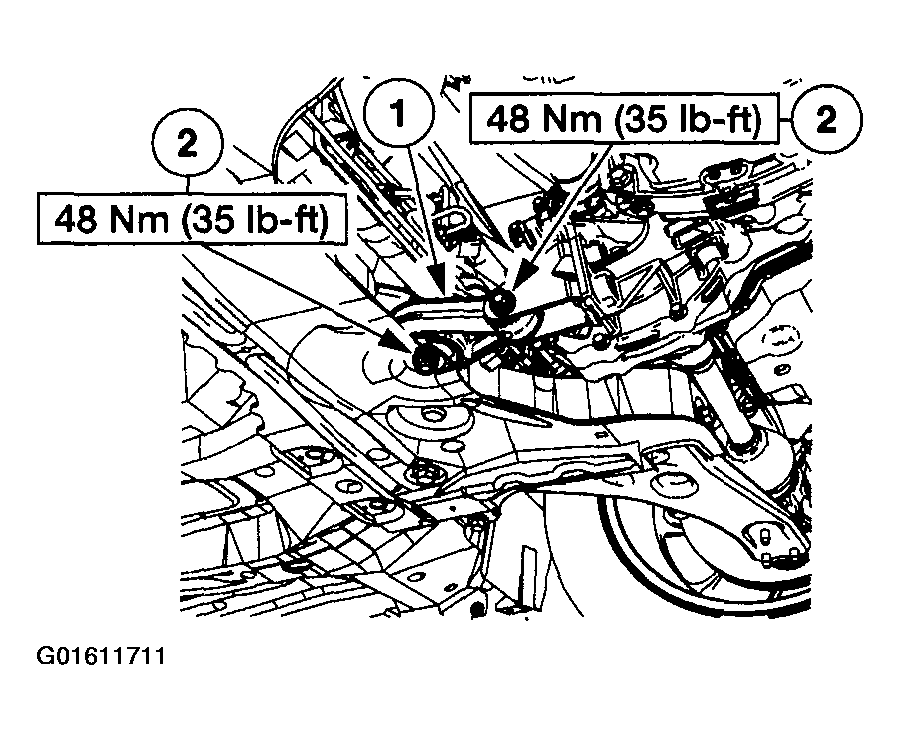 2

48 Nm (35 lb-ft)

1

48 Nm (35 lb-ft)

2

G01611711