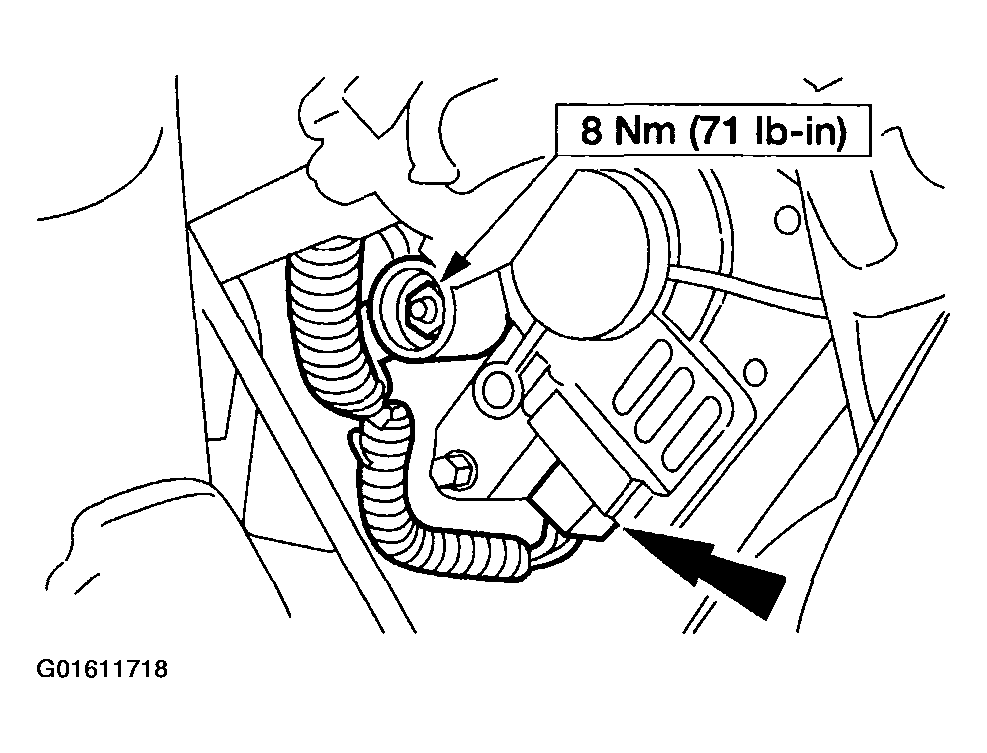 8 Nm (71 lb-in)

G01611718