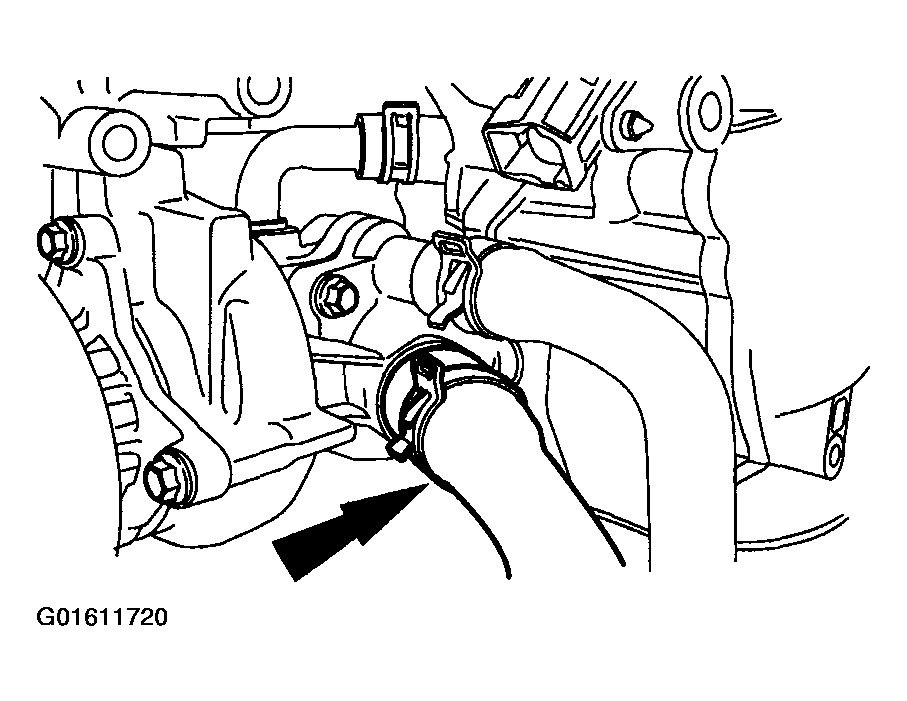 G01611720