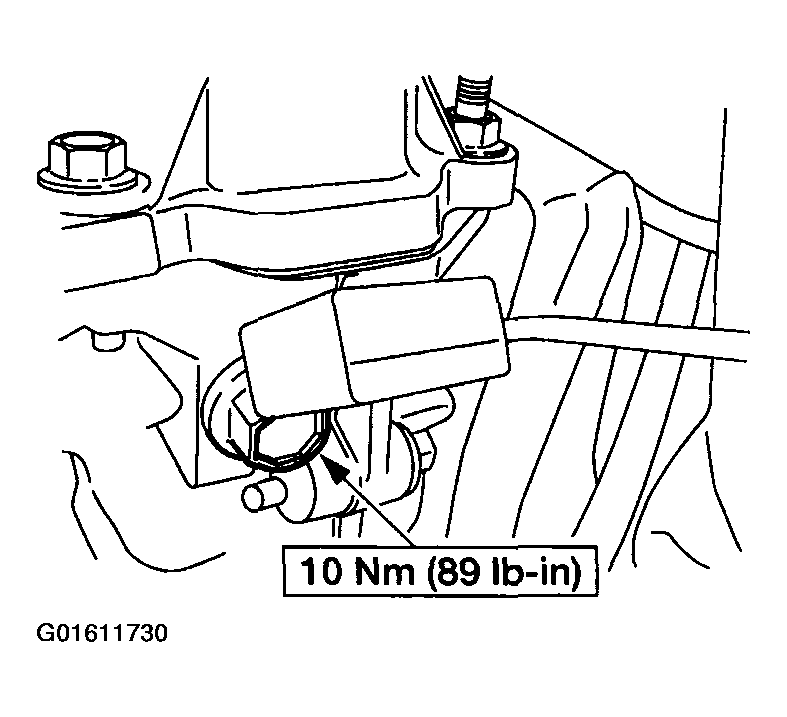 10 Nm (89 lb-in)

G01611730