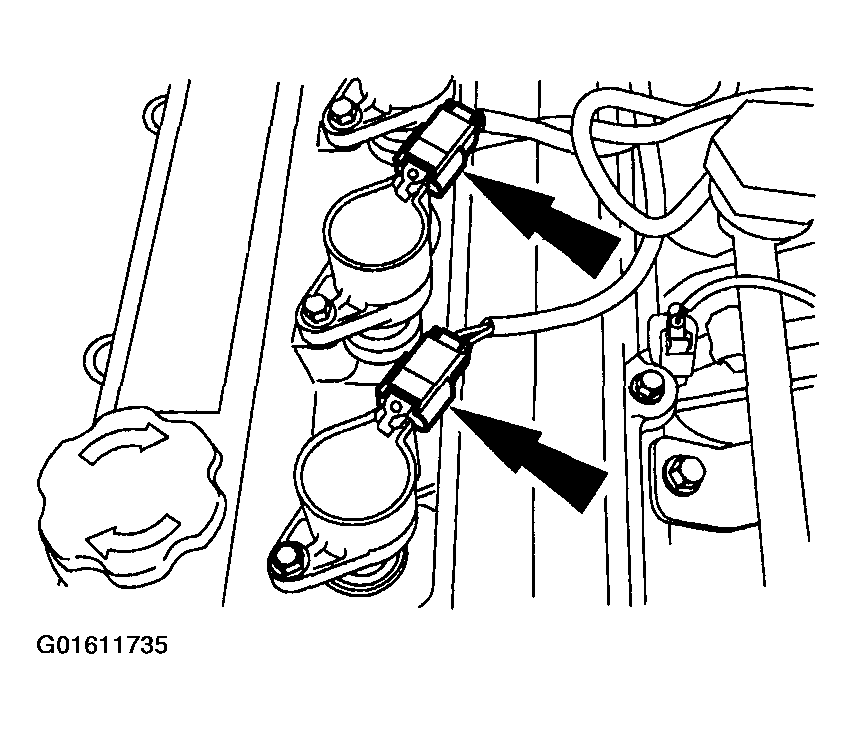 G01611735