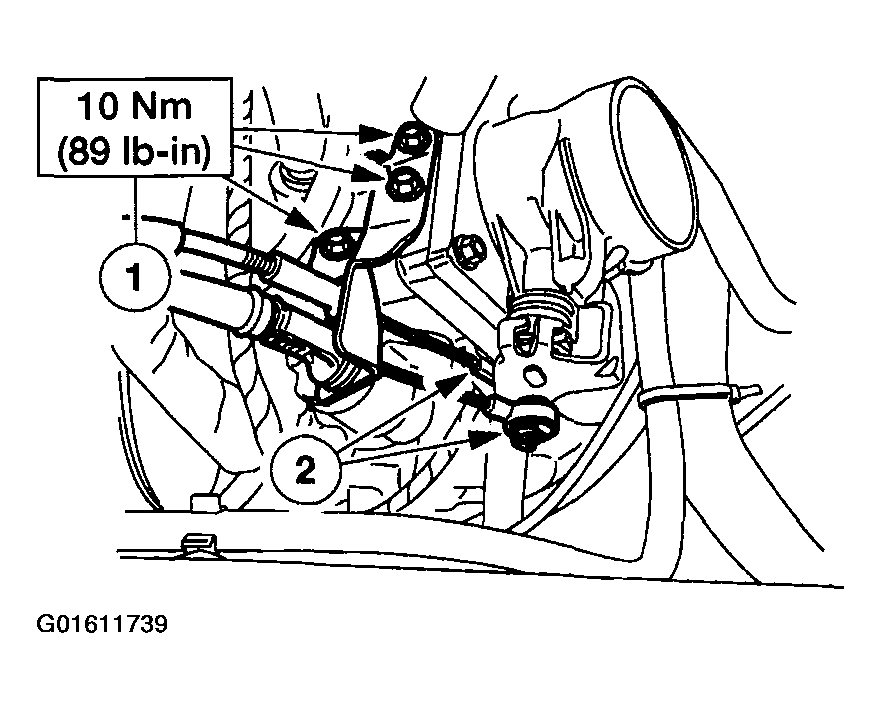 10 Nm
(89 lb-in)

1

2

G01611739