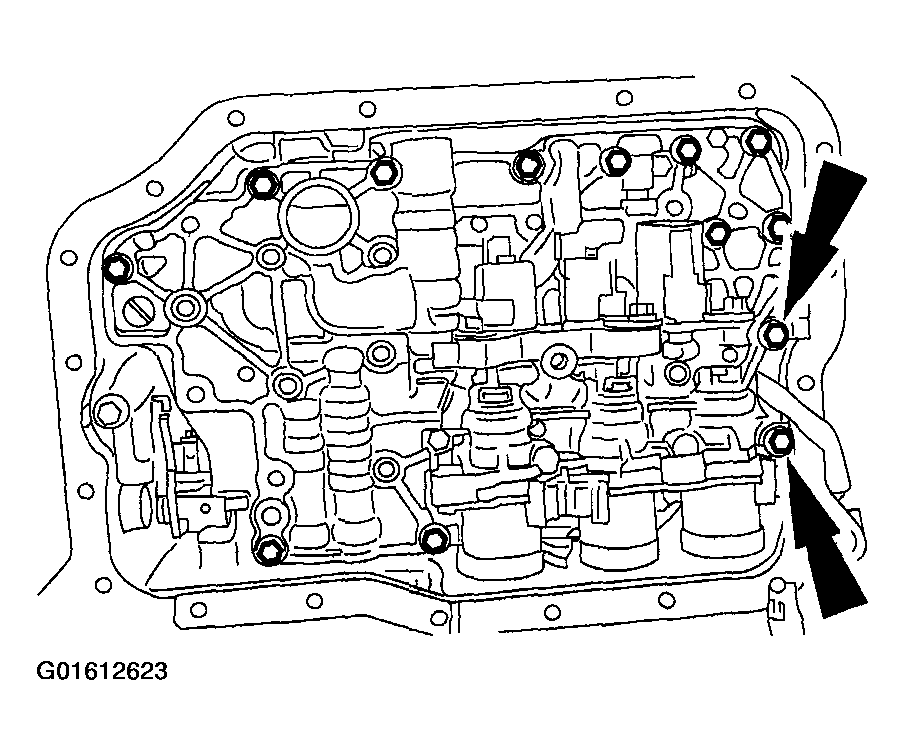 G01612623