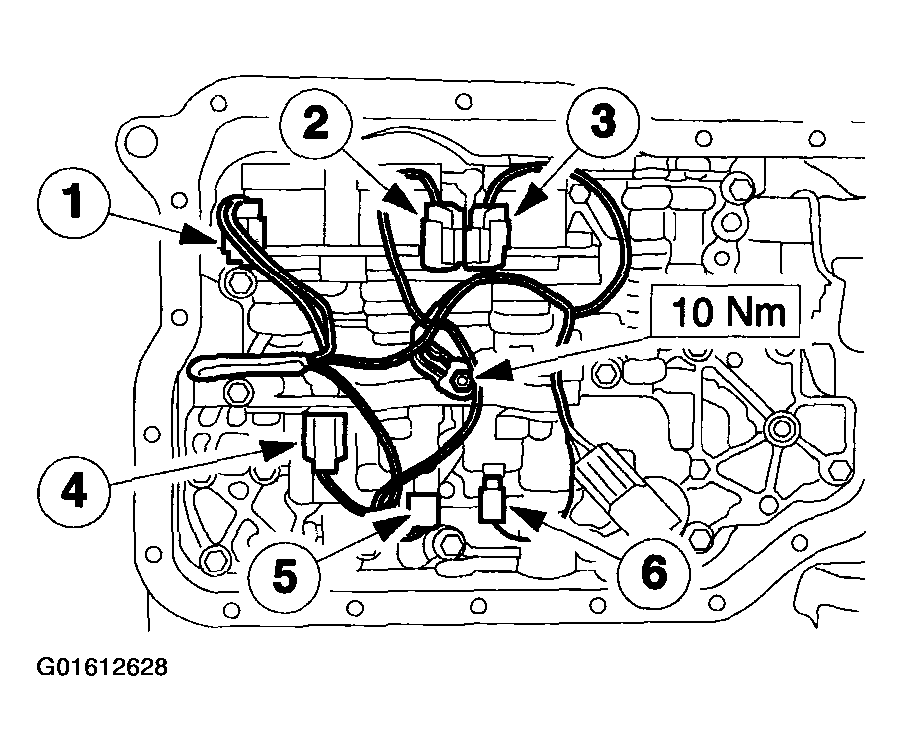 1
2
3
10 Nm
4
5
6
G01612628