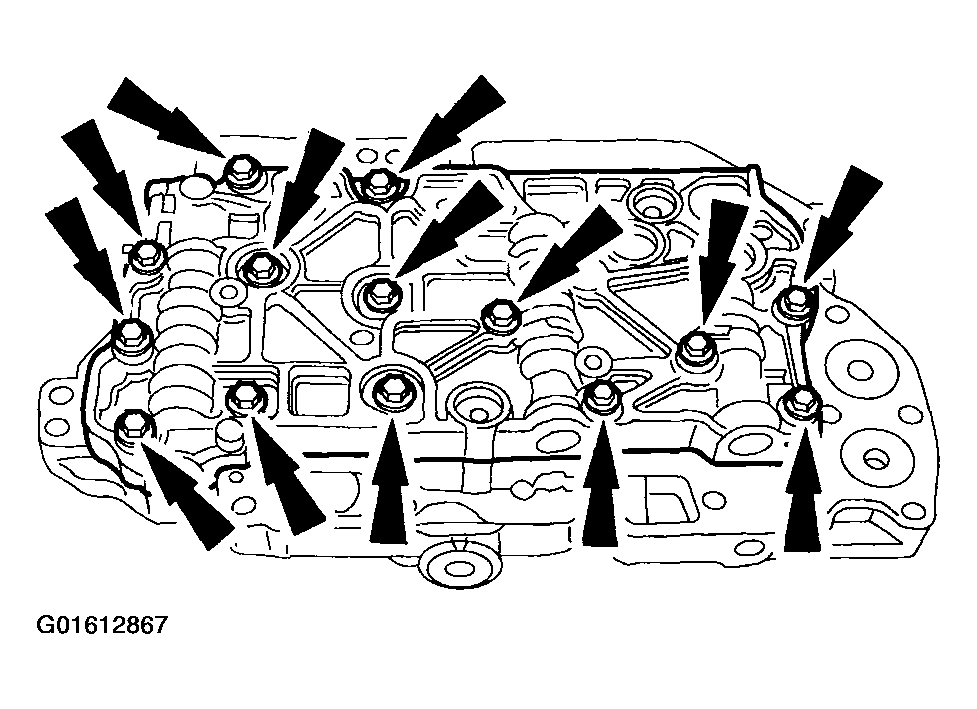 G01612867