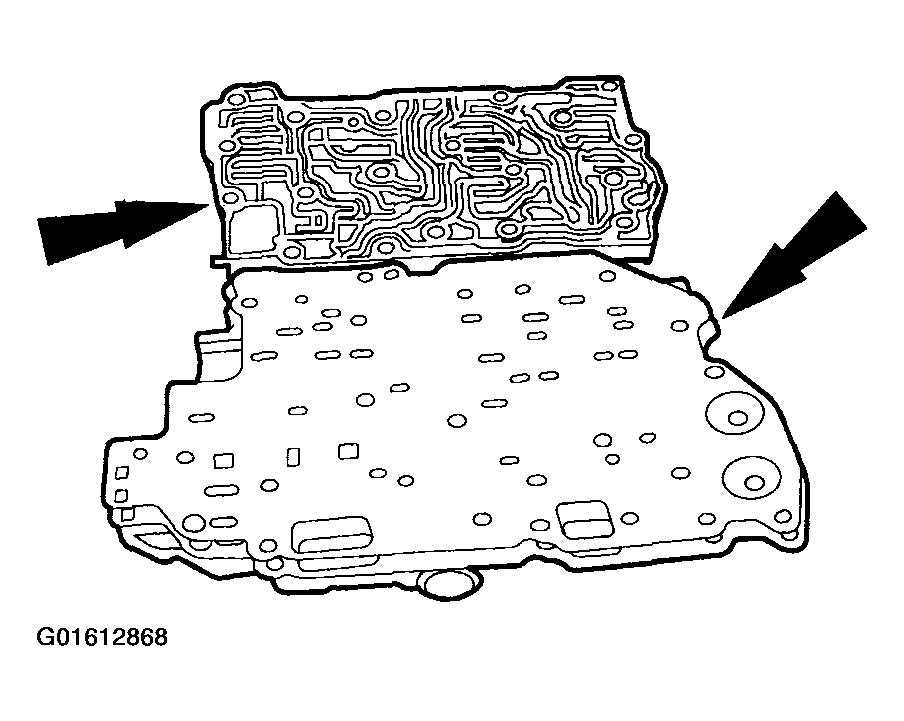 G01612868