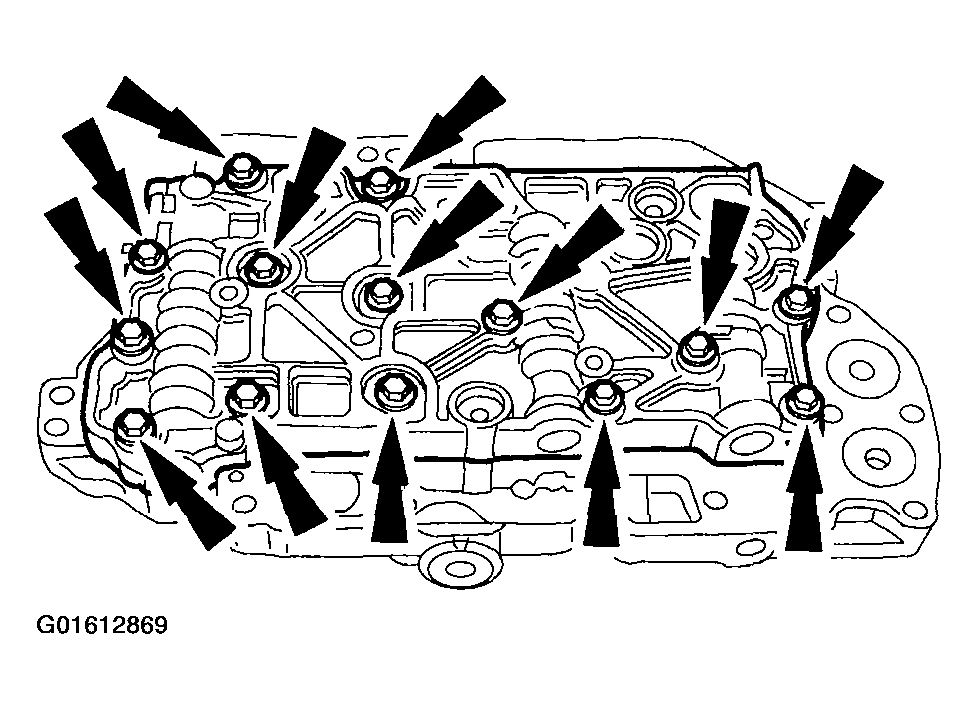 G01612869