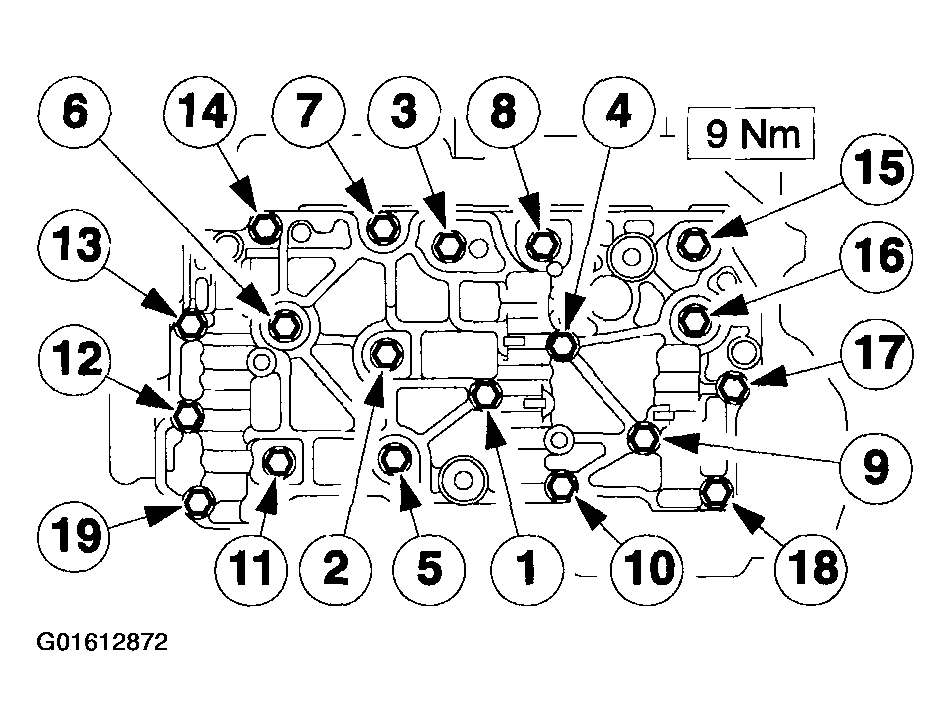 6
14
7
3
8
4
9 Nm
15
13
16
12
17
9
19
11
2
5
1
10
18

G01612872