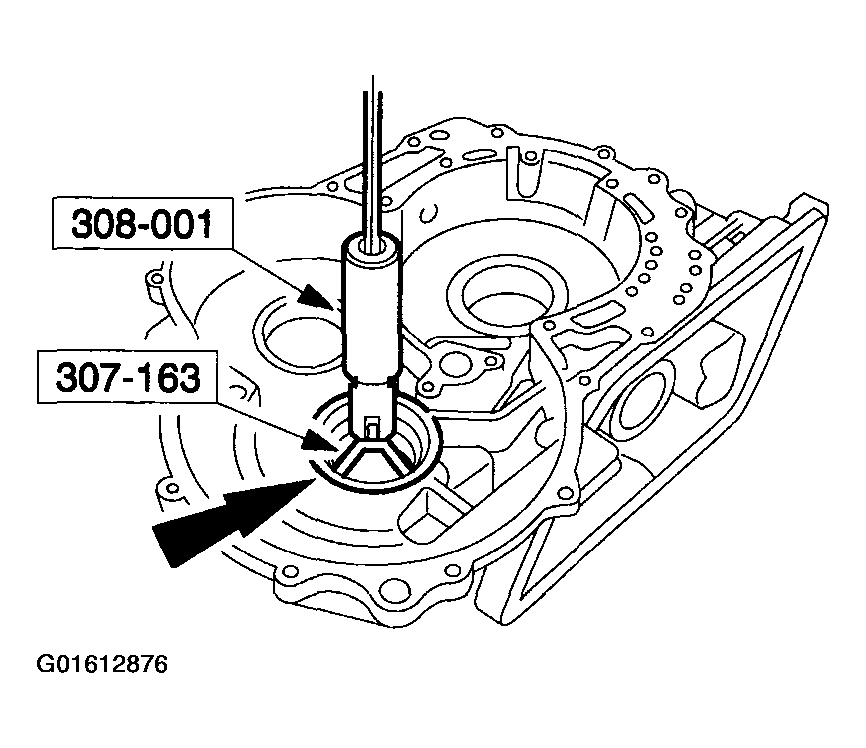 308-001

307-163

G01612876