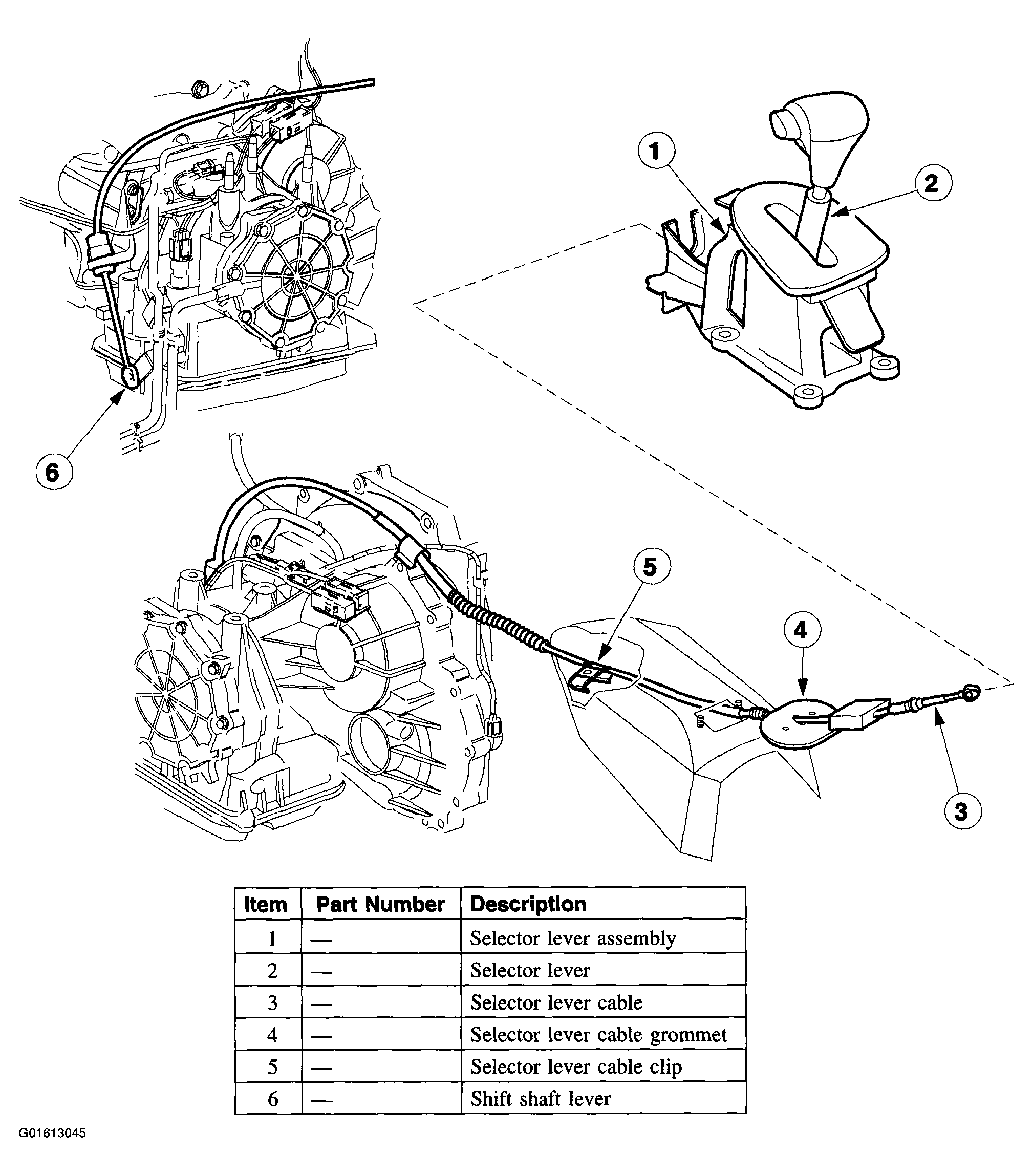 1

2

6

5

4

3

| Item | Part Number | Description |
|---|---|---|
| 1 | — | Selector lever assembly |
| 2 | — | Selector lever |
| 3 | — | Selector lever cable |
| 4 | — | Selector lever cable grommet |
| 5 | — | Selector lever cable clip |
| 6 | — | Shift shaft lever |

G01613045