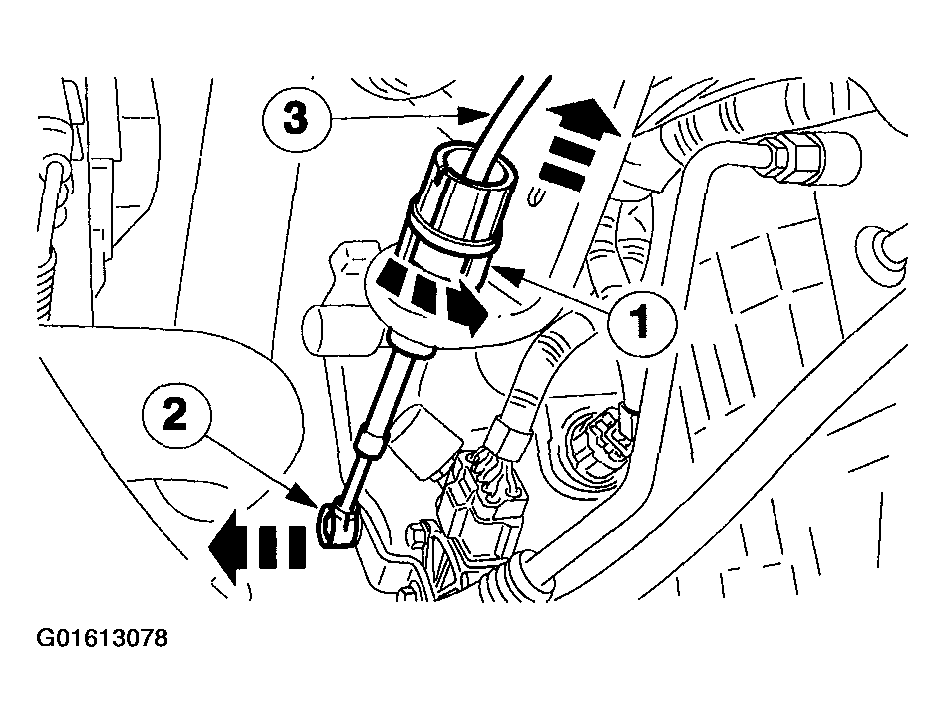 3

1

2

G01613078