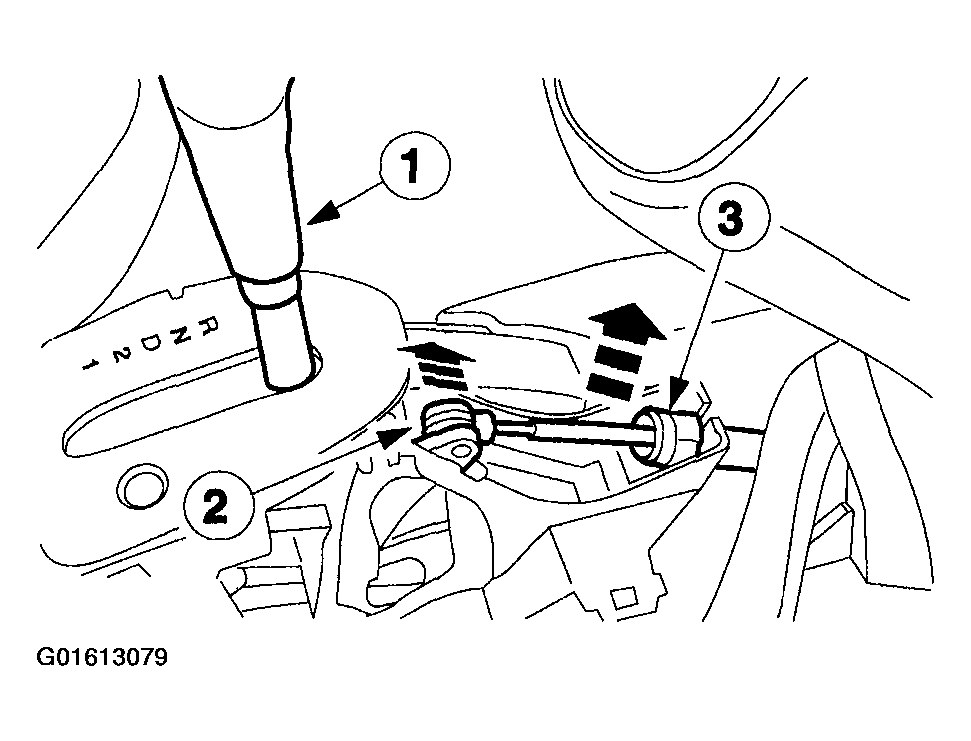 1
3
R
N
D
2
1
2
G01613079