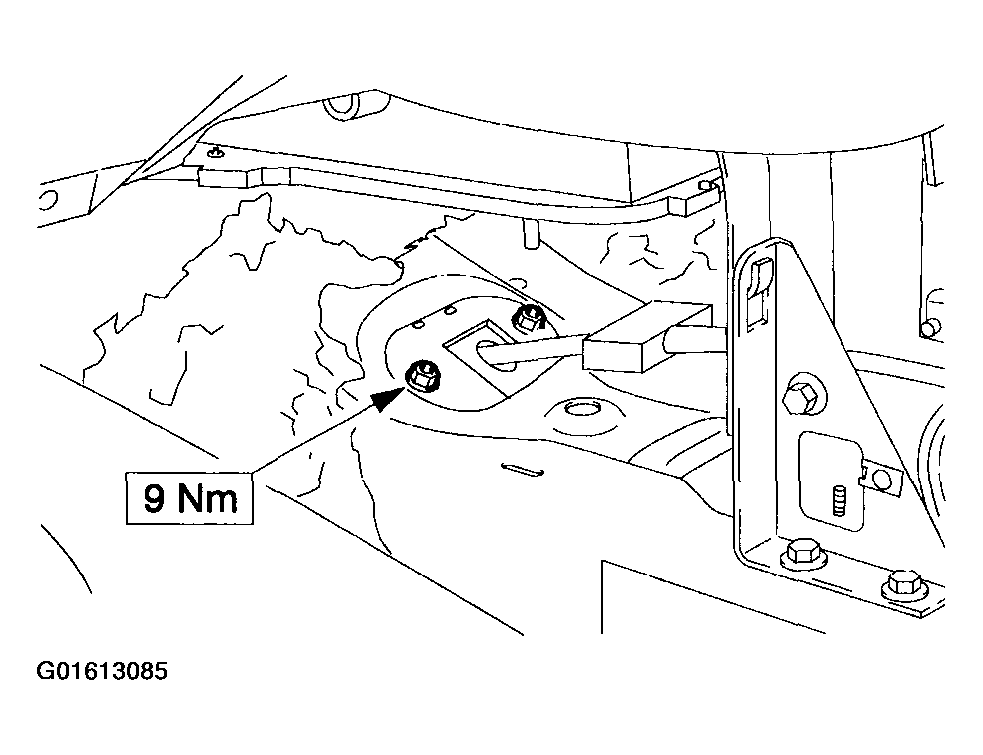 9 Nm

G01613085