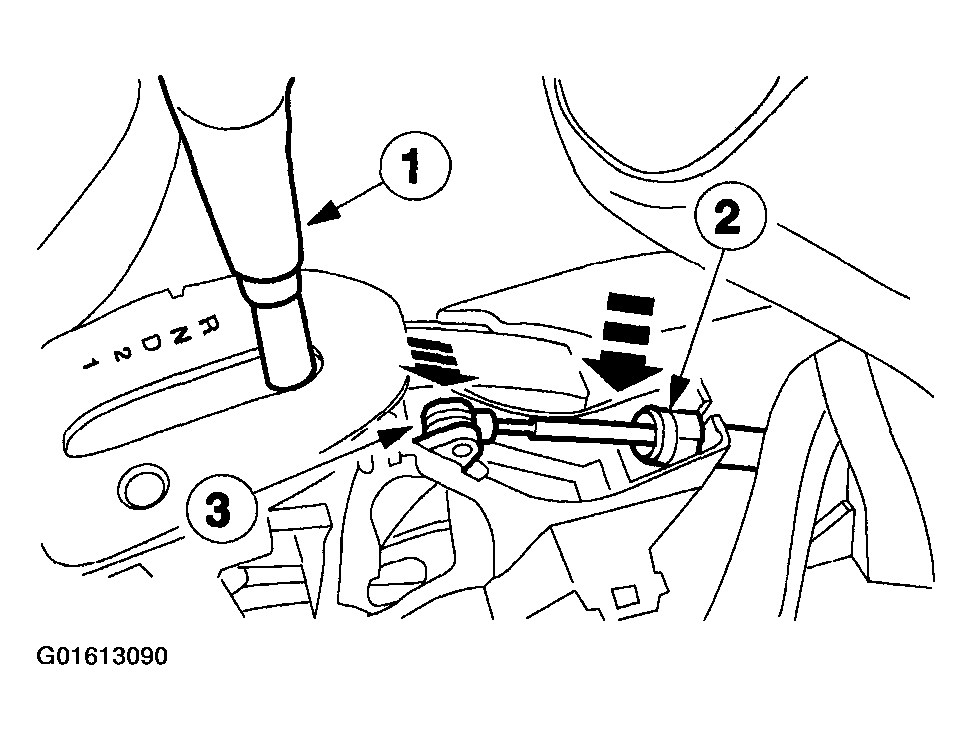 1
2
R
N
D
2
1
3
G01613090