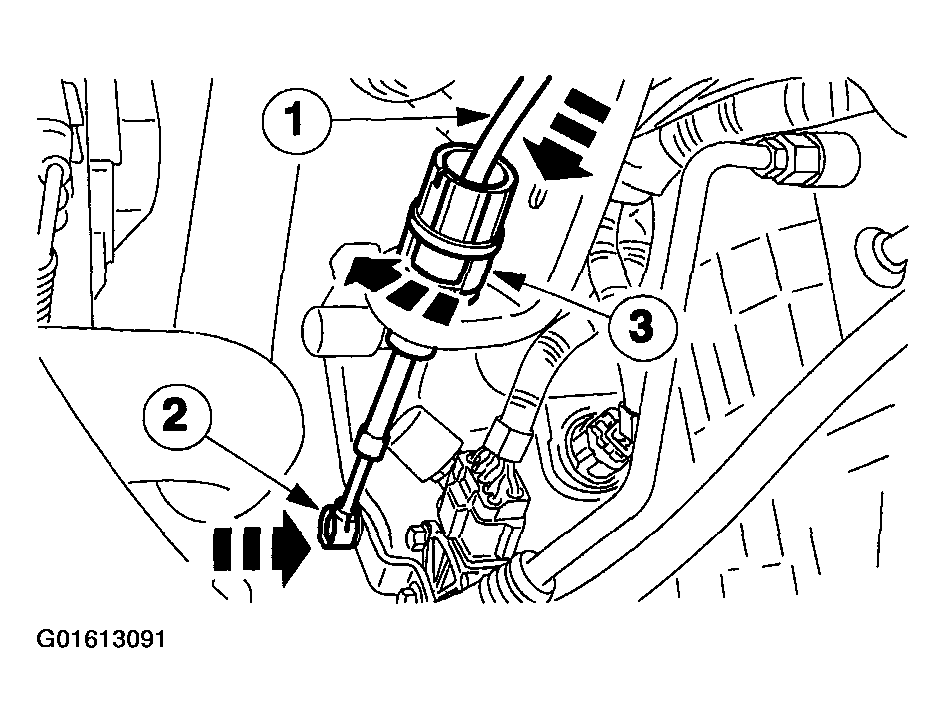 1
3
2
G01613091