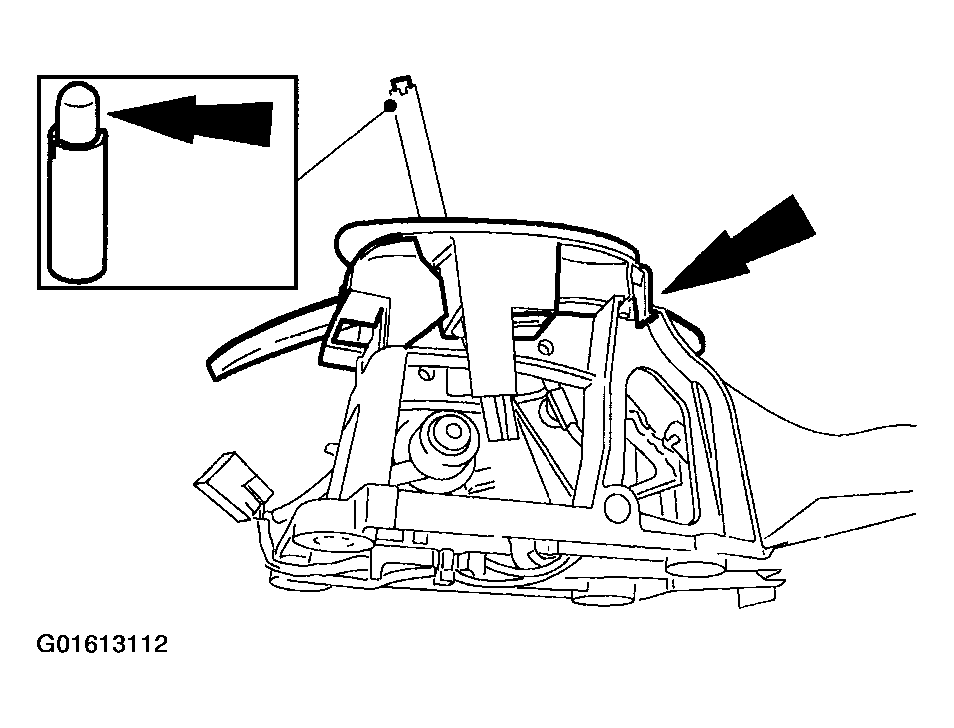 G01613112