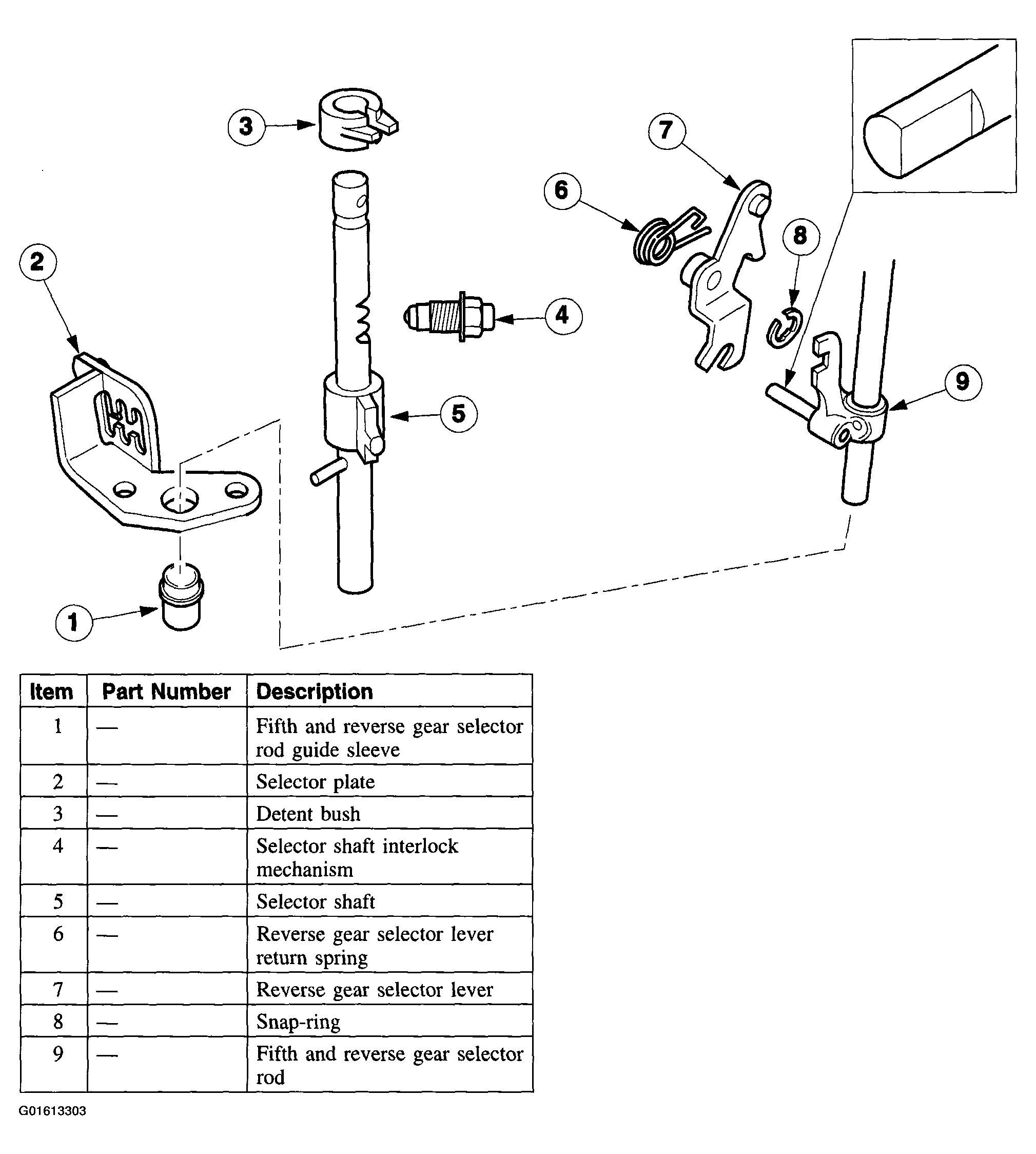 3

7

6

8

2

4

5

9

1

| Item | Part Number | Description |
|---|---|---|
| 1 | — | Fifth and reverse gear selector rod guide sleeve |
| 2 | — | Selector plate |
| 3 | — | Detent bush |
| 4 | — | Selector shaft interlock mechanism |
| 5 | — | Selector shaft |
| 6 | — | Reverse gear selector lever return spring |
| 7 | — | Reverse gear selector lever |
| 8 | — | Snap-ring |
| 9 | — | Fifth and reverse gear selector rod |

G01613303