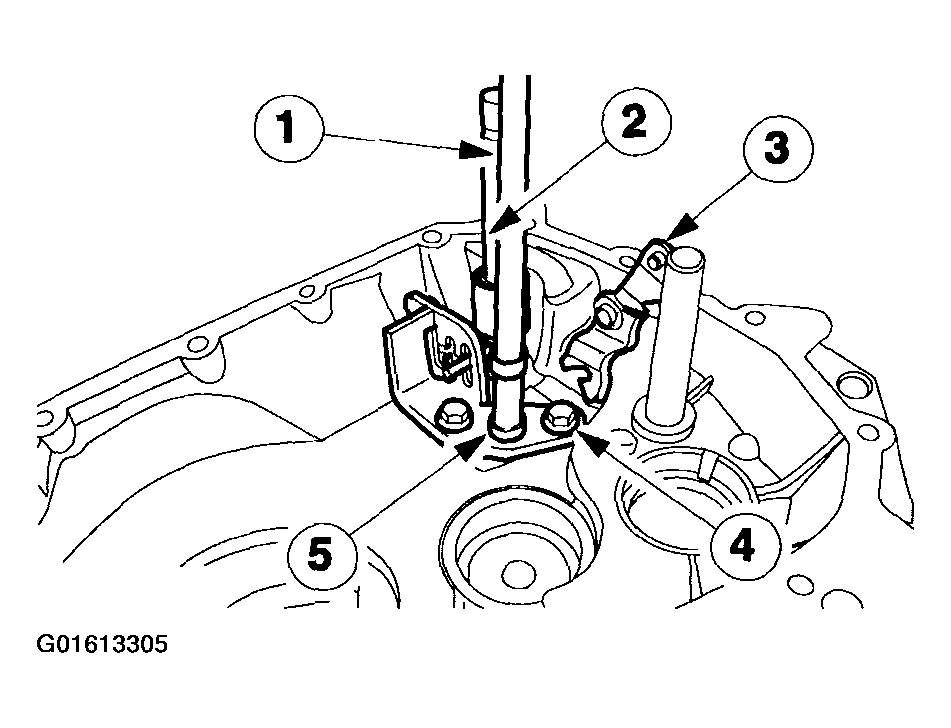 1
2
3
5
4
G01613305