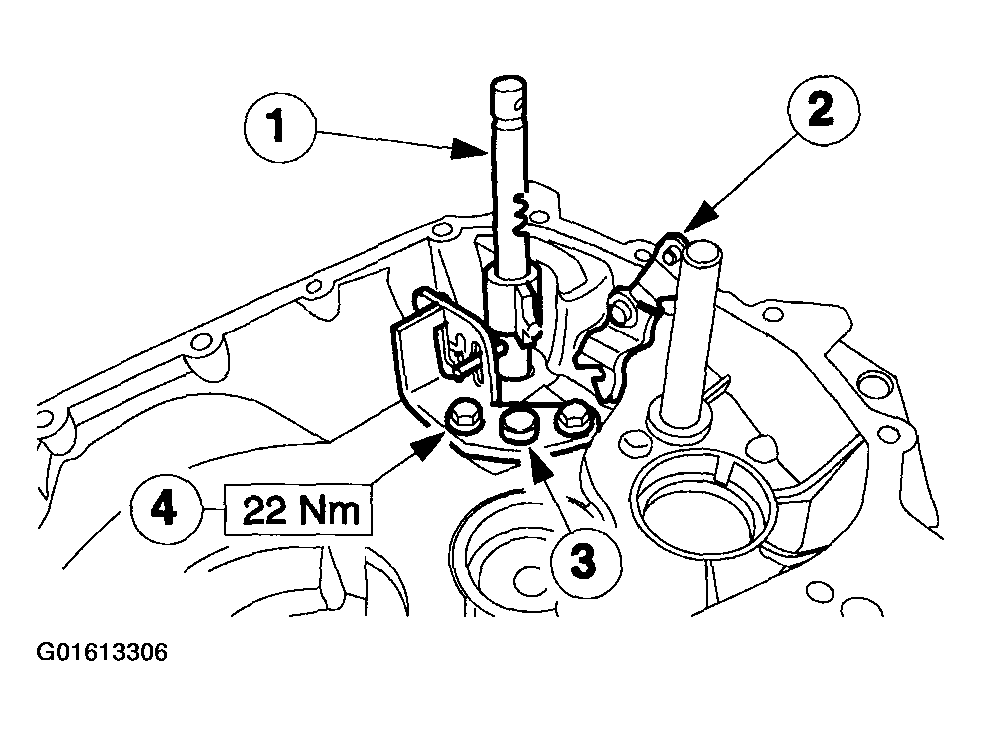 1
2
4
22 Nm
3
G01613306