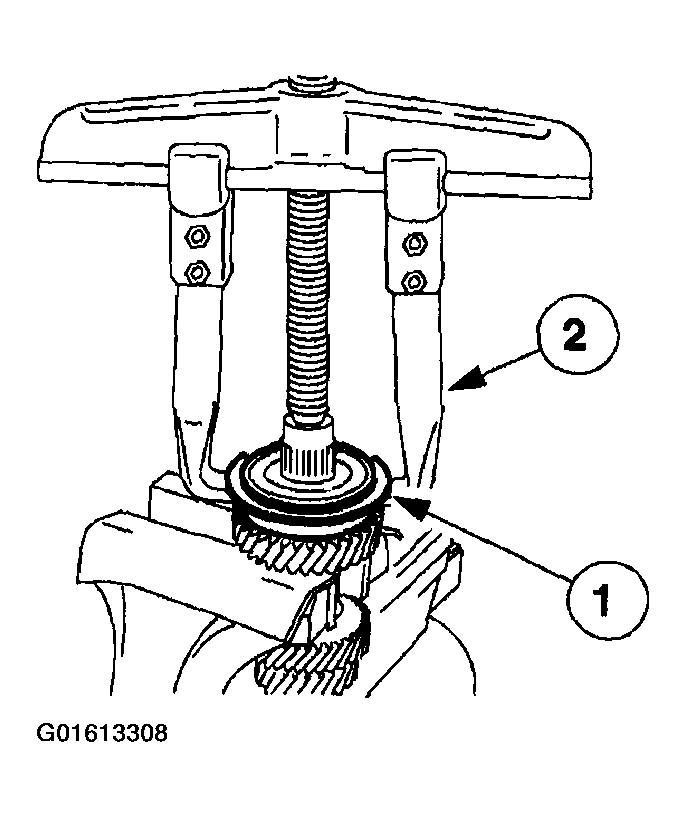 2

1

G01613308