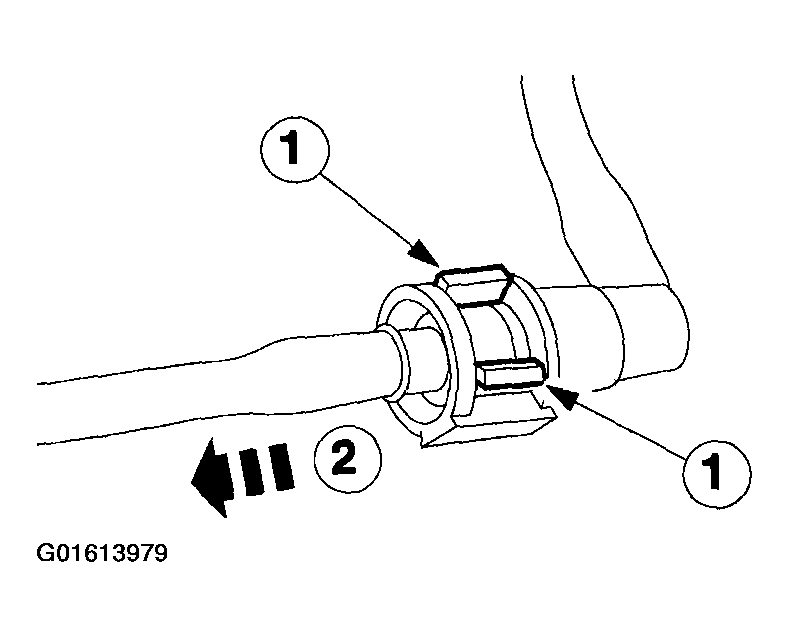 1

1

2

G01613979