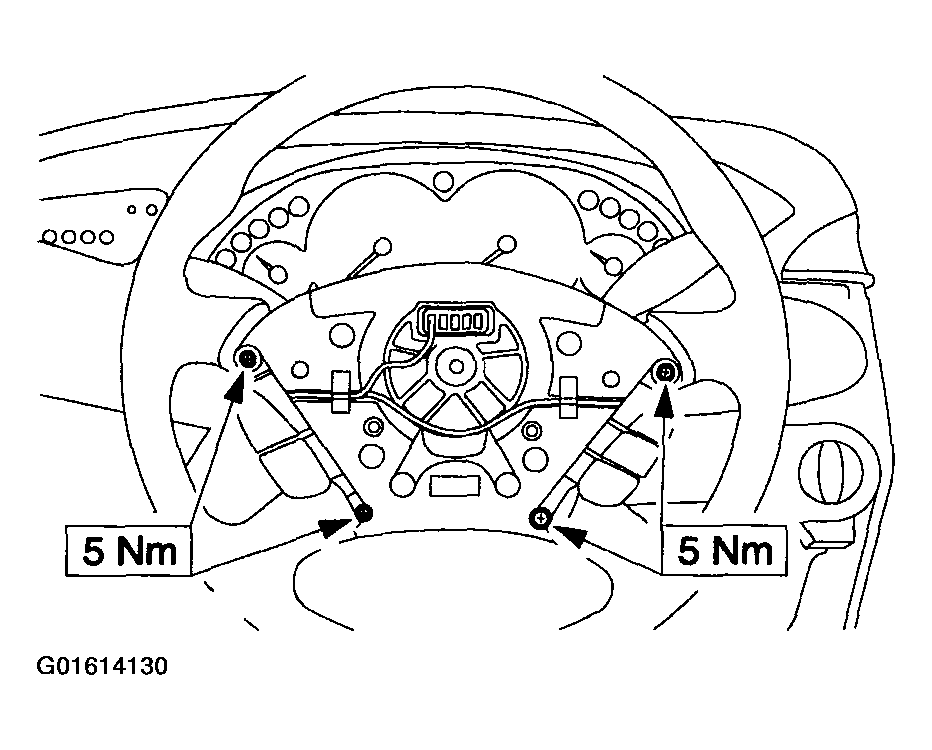 5 Nm

5 Nm

G01614130