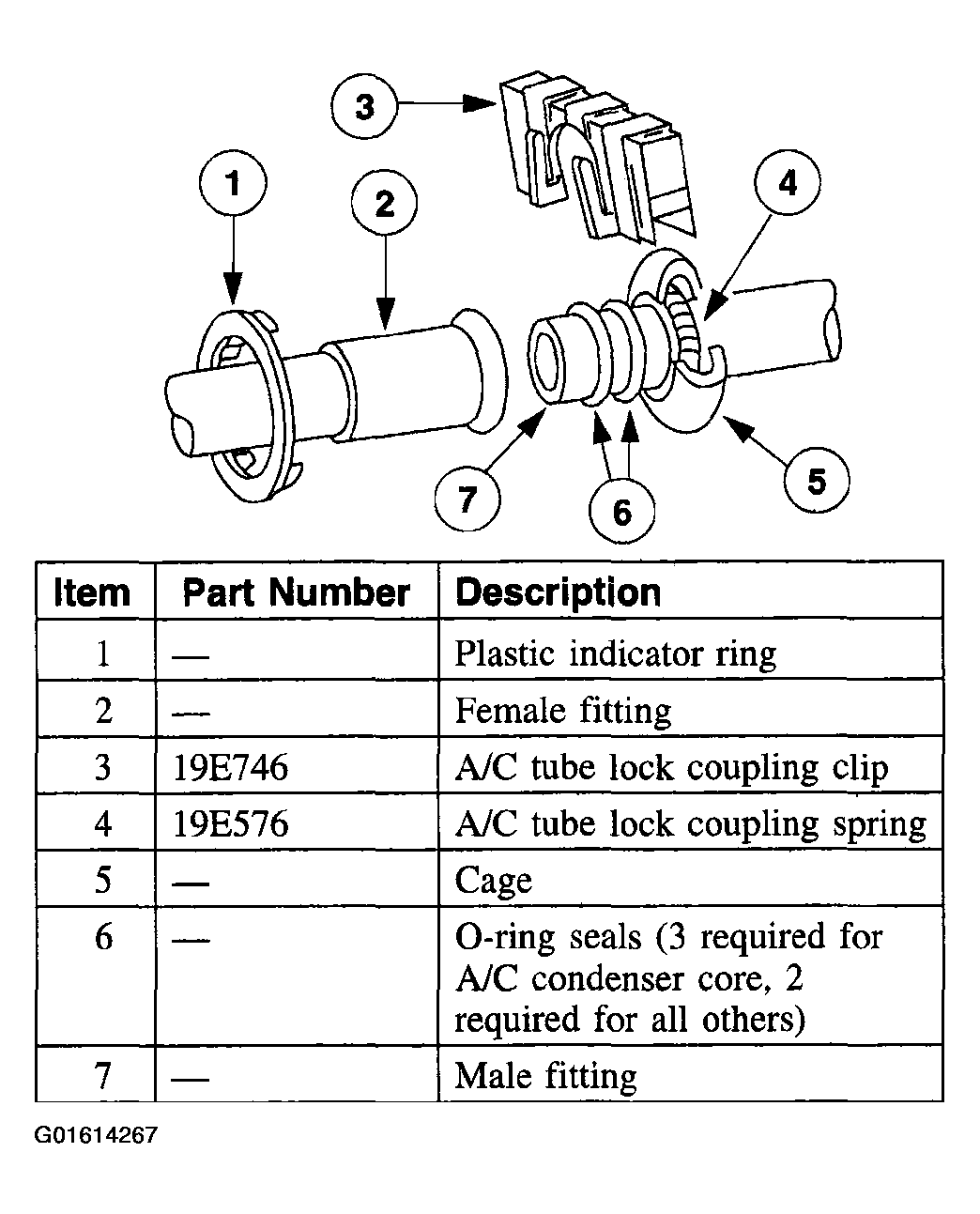 3

1

2

4

7

6

5

| Item | Part Number | Description |
|---|---|---|
| 1 | — | Plastic indicator ring |
| 2 | — | Female fitting |
| 3 | 19E746 | A/C tube lock coupling clip |
| 4 | 19E576 | A/C tube lock coupling spring |
| 5 | — | Cage |
| 6 | — | O-ring seals (3 required for A/C condenser core, 2 required for all others) |
| 7 | — | Male fitting |

G01614267