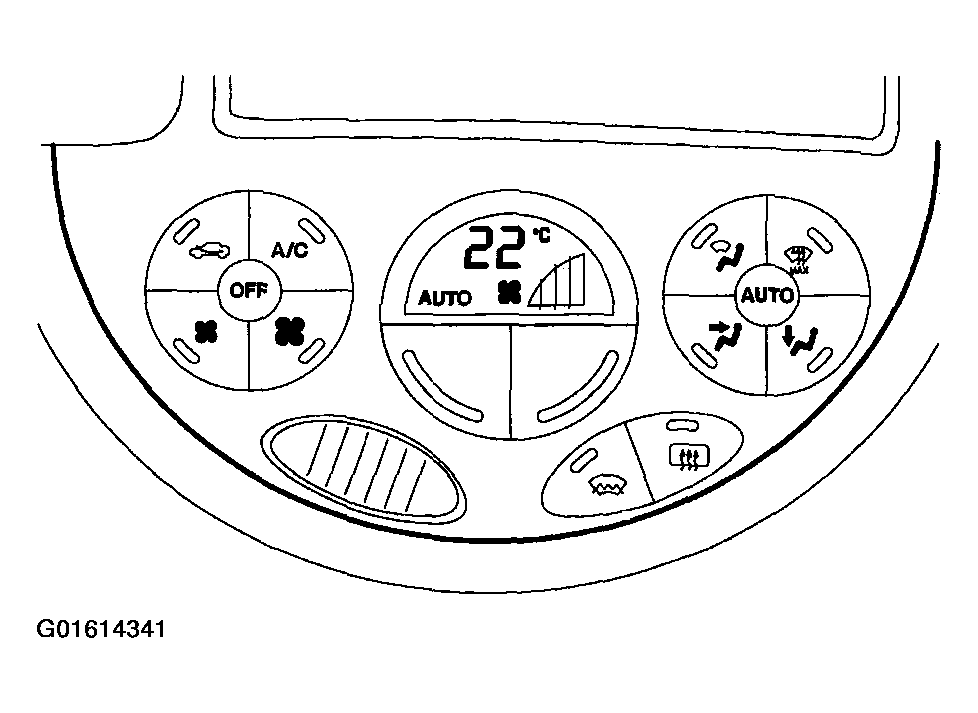 A/C
OFF
22 °C
AUTO
AUTO
G01614341