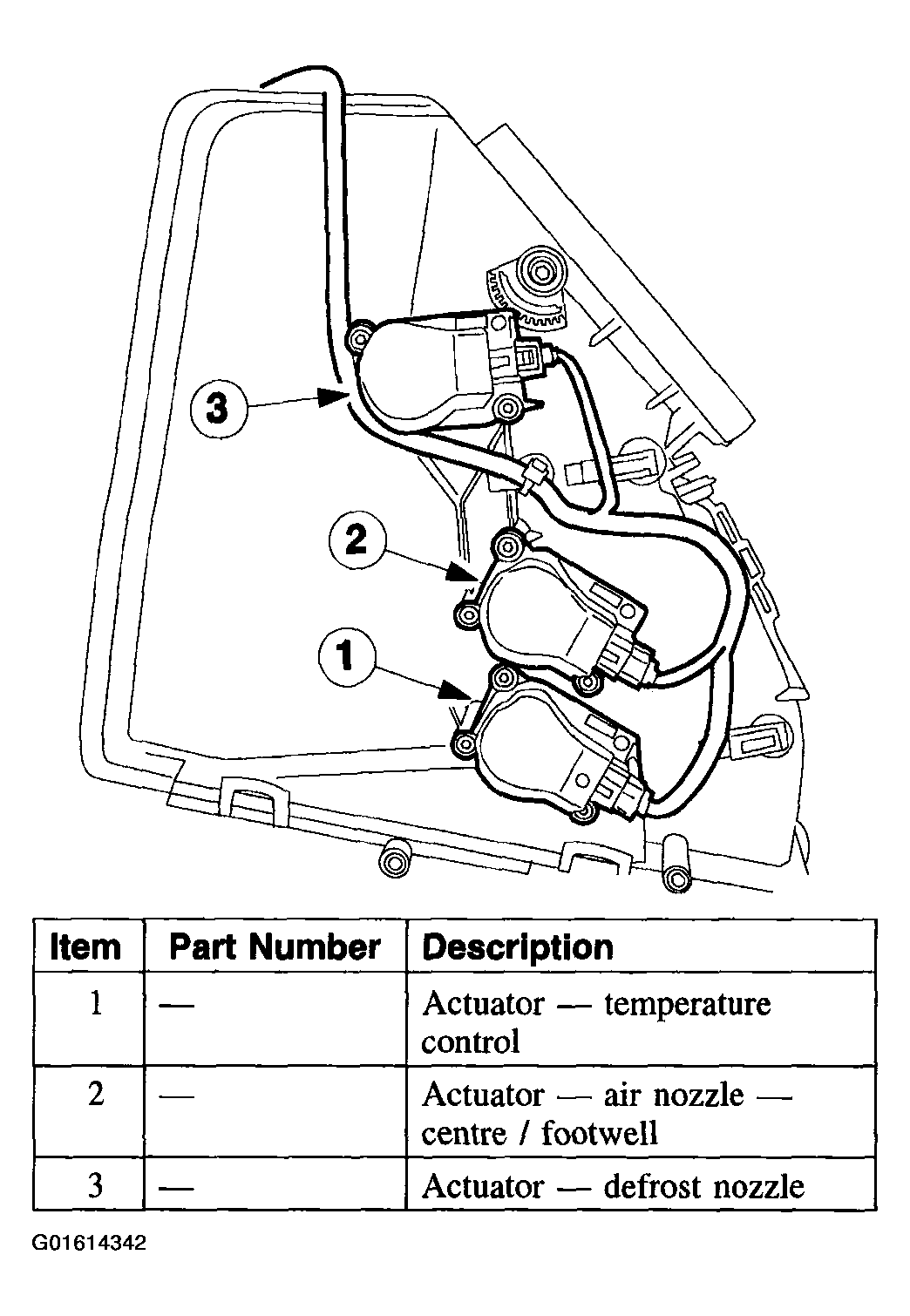 3

2

1

| Item | Part Number | Description |
|---|---|---|
| 1 | — | Actuator — temperature control |
| 2 | — | Actuator — air nozzle — centre / footwell |
| 3 | — | Actuator — defrost nozzle |

G01614342