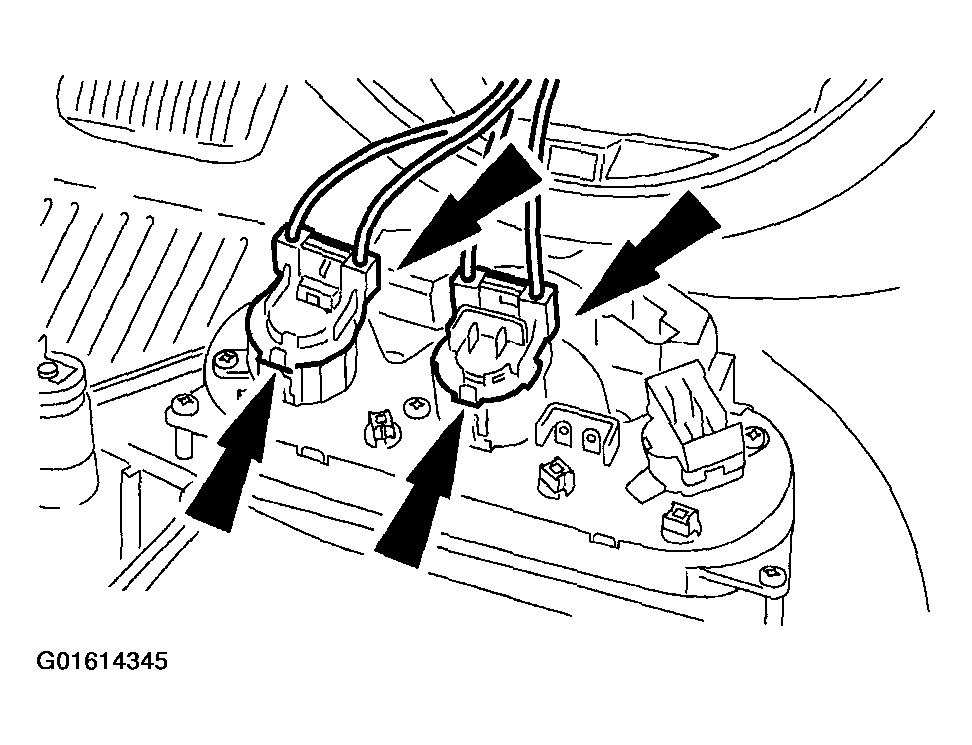 G01614345