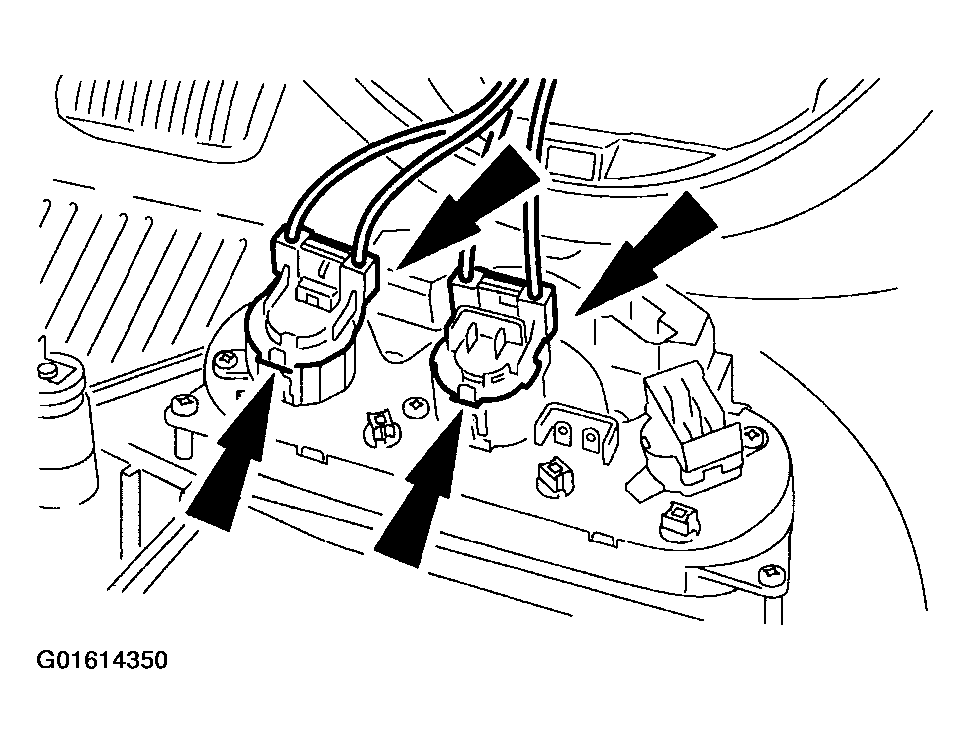 G01614350