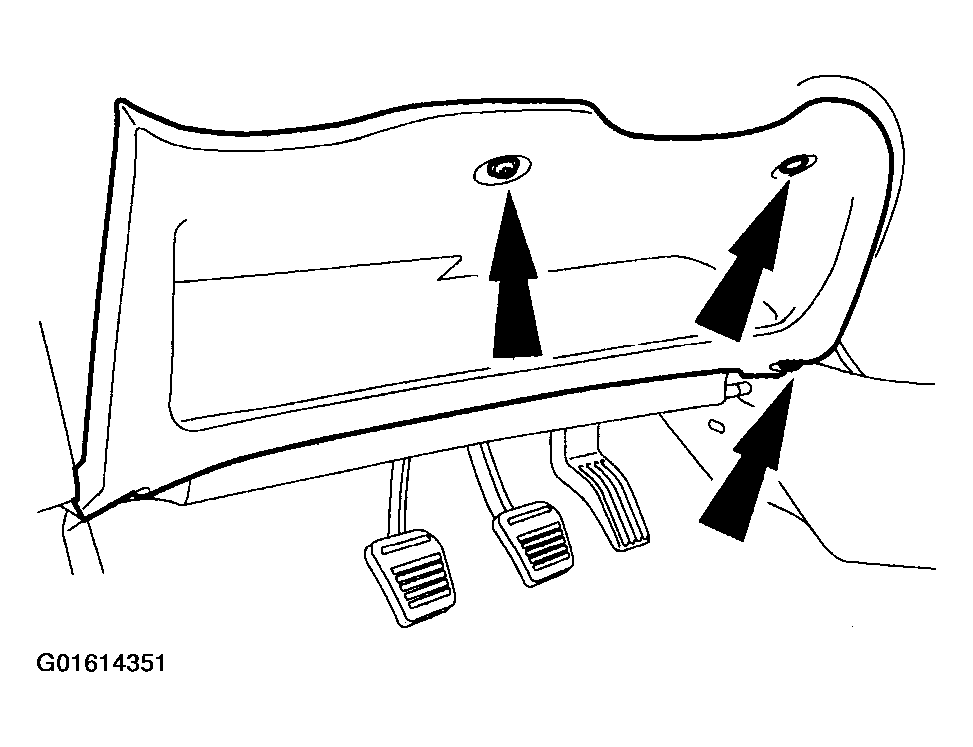 G01614351