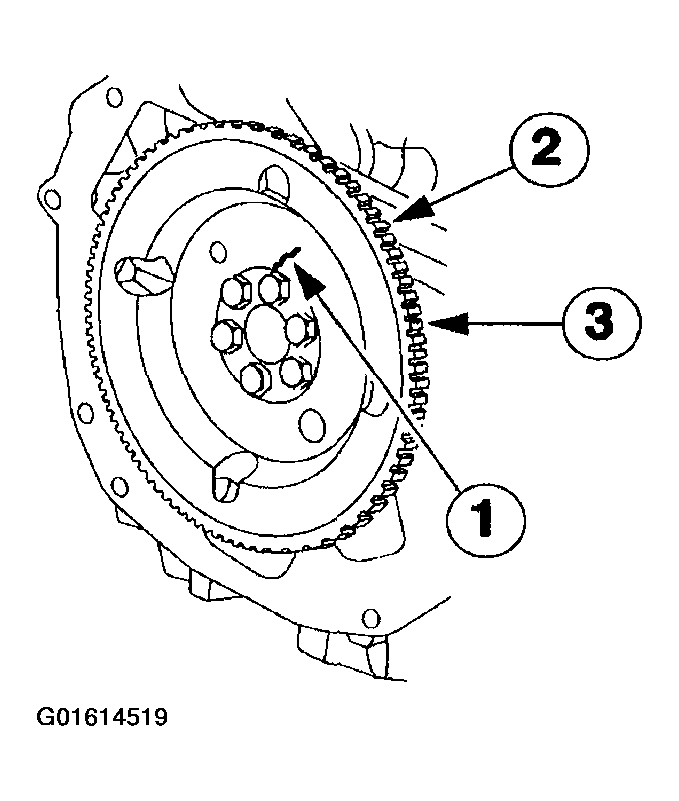 2
3
1
G01614519